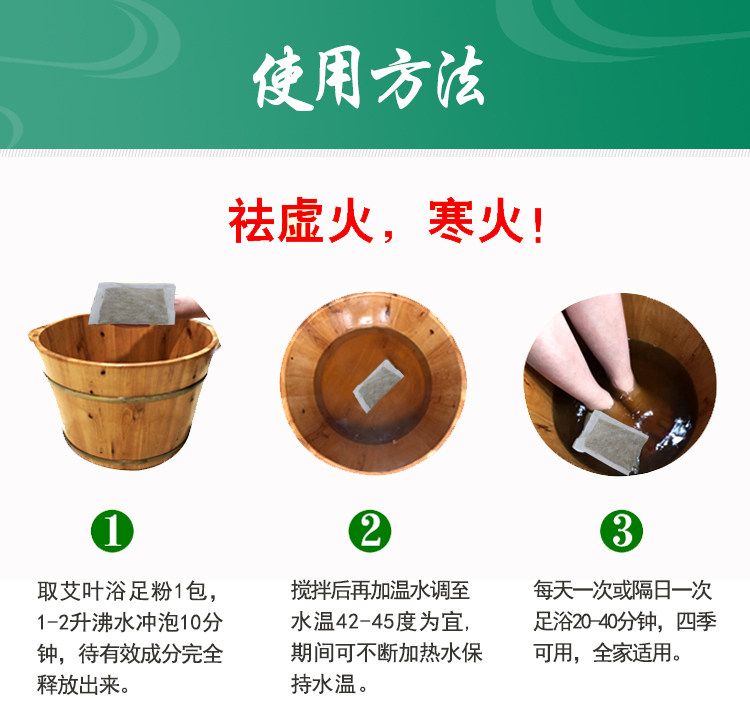 使用方法

祛虚火，寒火！

1

取艾叶浴足粉1包，1-2升沸水冲泡10分钟，待有效成分完全释放出来。

2

搅拌后再加温水调至水温42-45度为宜，期间可不断加热水保持水温。

3

每天一次或隔日一次足浴20-40分钟，四季可用，全家适用。