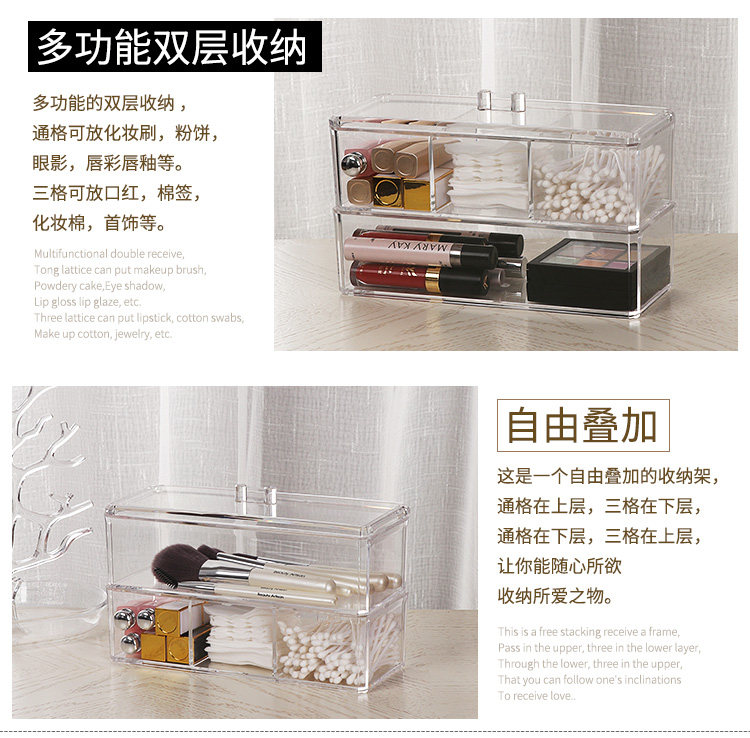 多功能双层收纳

多功能的双层收纳，
通格可放化妆刷，粉饼，
眼影，唇彩唇釉等。
三格可放口红，棉签，
化妆棉，首饰等。

Multifunctional double receive,
Tong lattice can put makeup brush,
Powdery cake,Eye shadow,
Lip gloss lip glaze, etc.
Three lattice can put lipstick, cotton swabs,
Make up cotton, jewelry, etc.

MARY KAY

自由叠加

这是一个自由叠加的收纳架，
通格在上层，三格在下层，
通格在下层，三格在上层，
让你能随心所欲
收纳所爱之物。

This is a free stacking receive a frame,
Pass in the upper, three in the lower layer,
Through the lower, three in the upper,
That you can follow one's inclinations
To receive love..