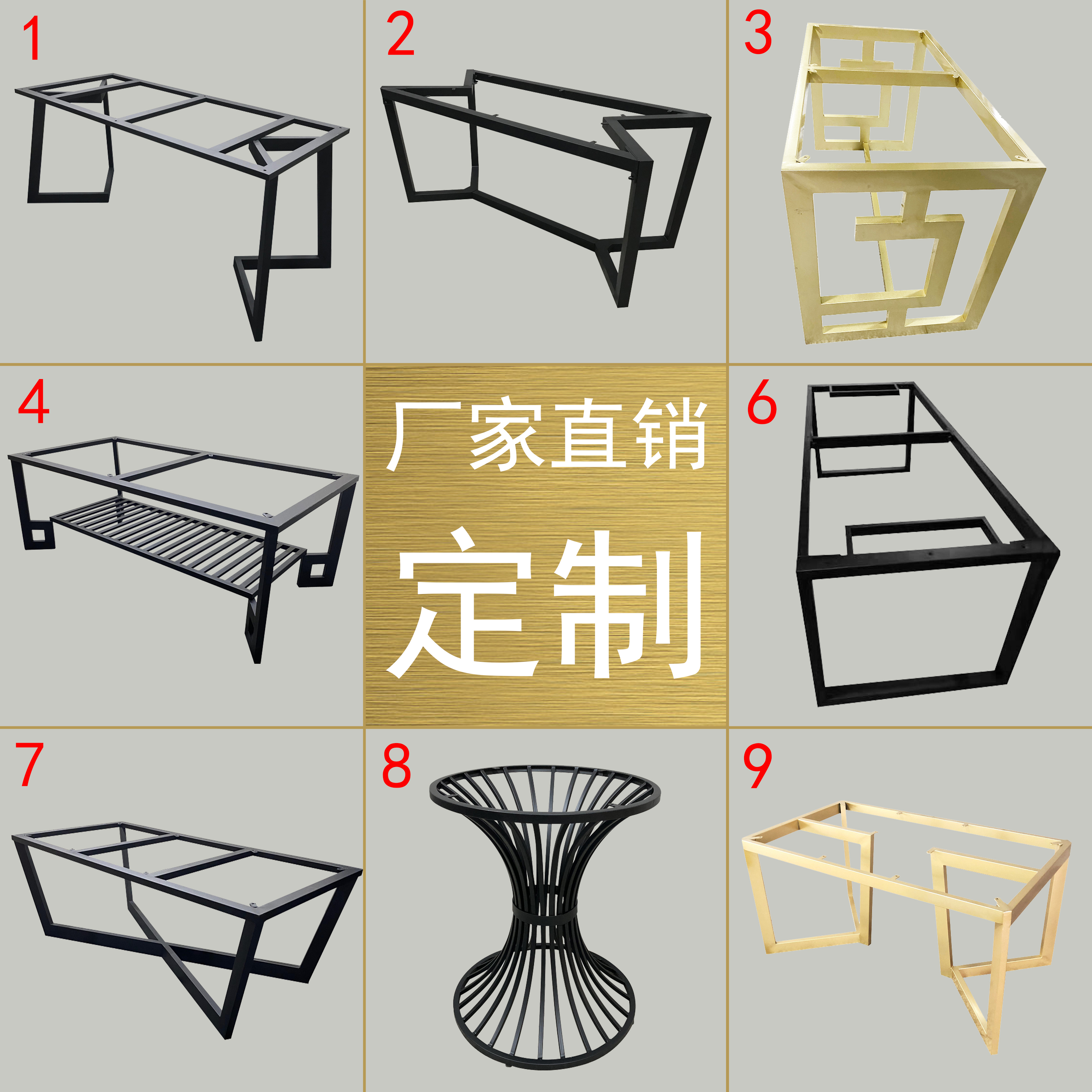 1

2

3

4

厂家直销

定制

6

7

8

9