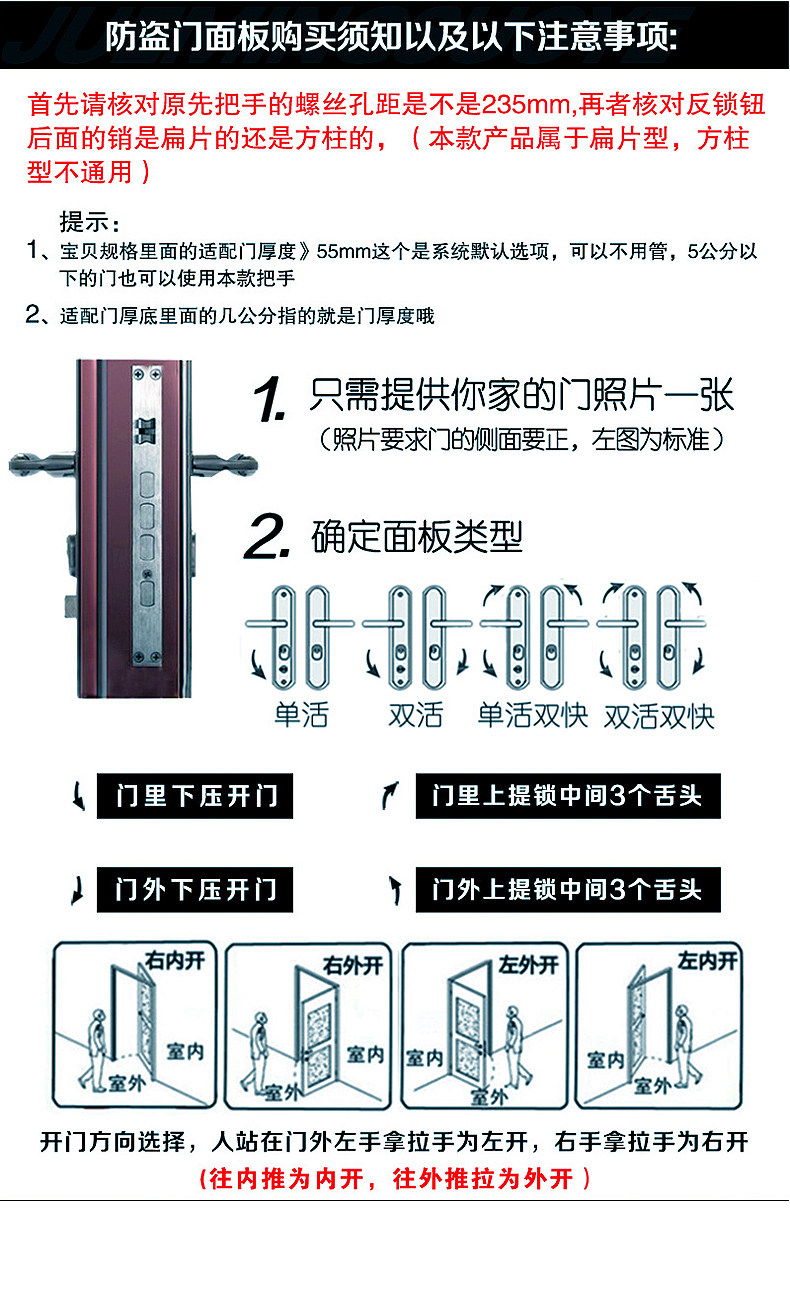 防盗门面板购买须知以及以下注意事项:

首先请核对原先把手的螺丝孔距是不是235mm,再者核对反锁钮后面的销是扁片的还是方柱的，（本款产品属于扁片型，方柱型不通用）

提示：
1、宝贝规格里面的适配门厚度》55mm这个是系统默认选项，可以不用管，5公分以下的门也可以使用本款把手
2、适配门厚底里面的几公分指的就是门厚度哦

1. 只需提供你家的门照片一张
（照片要求门的侧面要正，左图为标准）

2. 确定面板类型

单活 双活 单活双快 双活双快

门里下压开门
门里上提锁中间3个舌头
门外下压开门
门外上提锁中间3个舌头

右内开 室内 室外
右外开 室内 室外
左外开 室内 室外
左内开 室内 室外

开门方向选择，人站在门外左手拿拉手为左开，右手拿拉手为右开
（往内推为内开，往外推拉为外开）