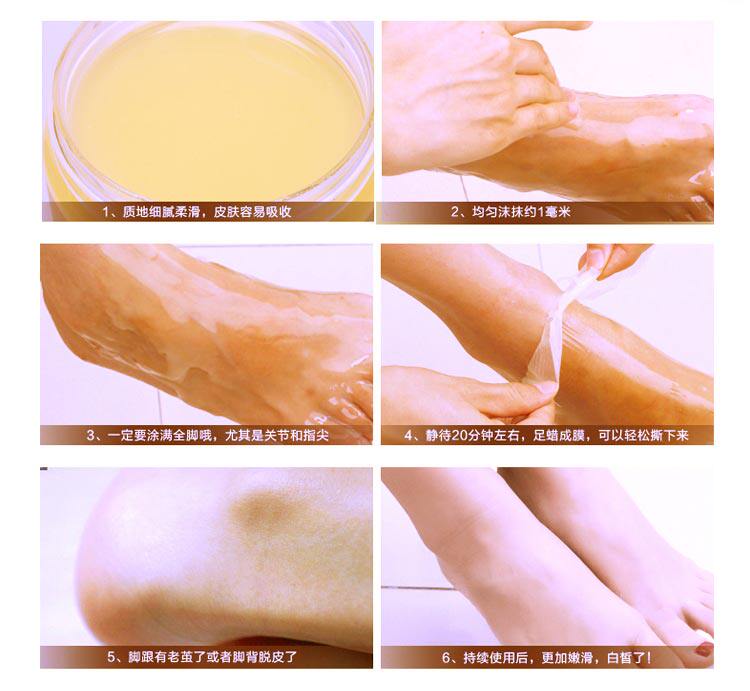 1、质地细腻柔滑，皮肤容易吸收

2、均匀涂抹约1毫米

3、一定要涂满全脚哦，尤其是关节和指尖

4、静待20分钟左右，足蜡成膜，可以轻松撕下来

5、脚跟有老茧了或者脚背脱皮了

6、持续使用后，更加嫩滑，白皙了！