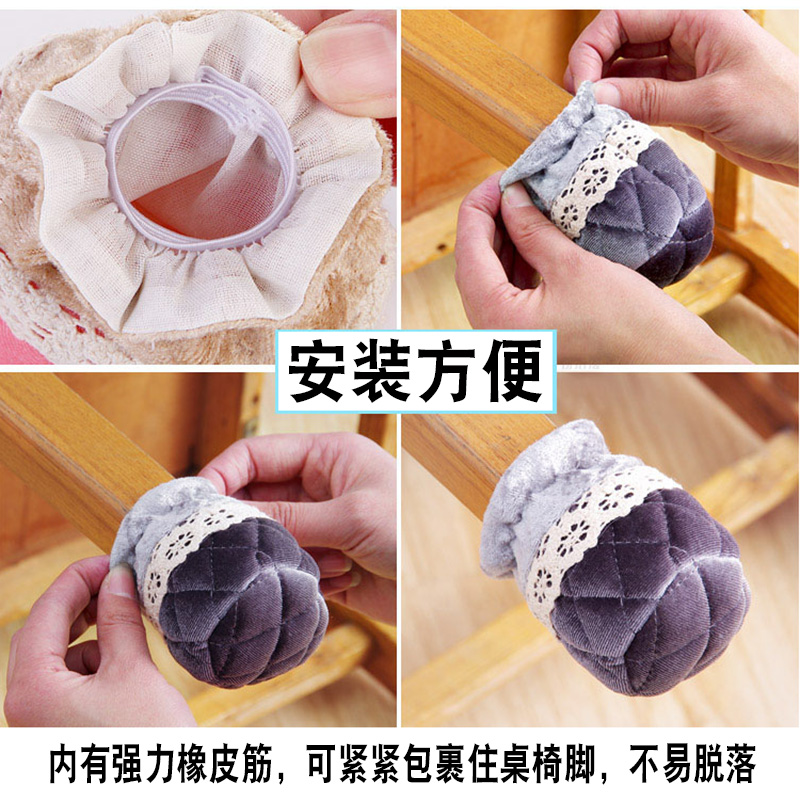 安装方便

内有强力橡皮筋，可紧紧包裹住桌椅脚，不易脱落