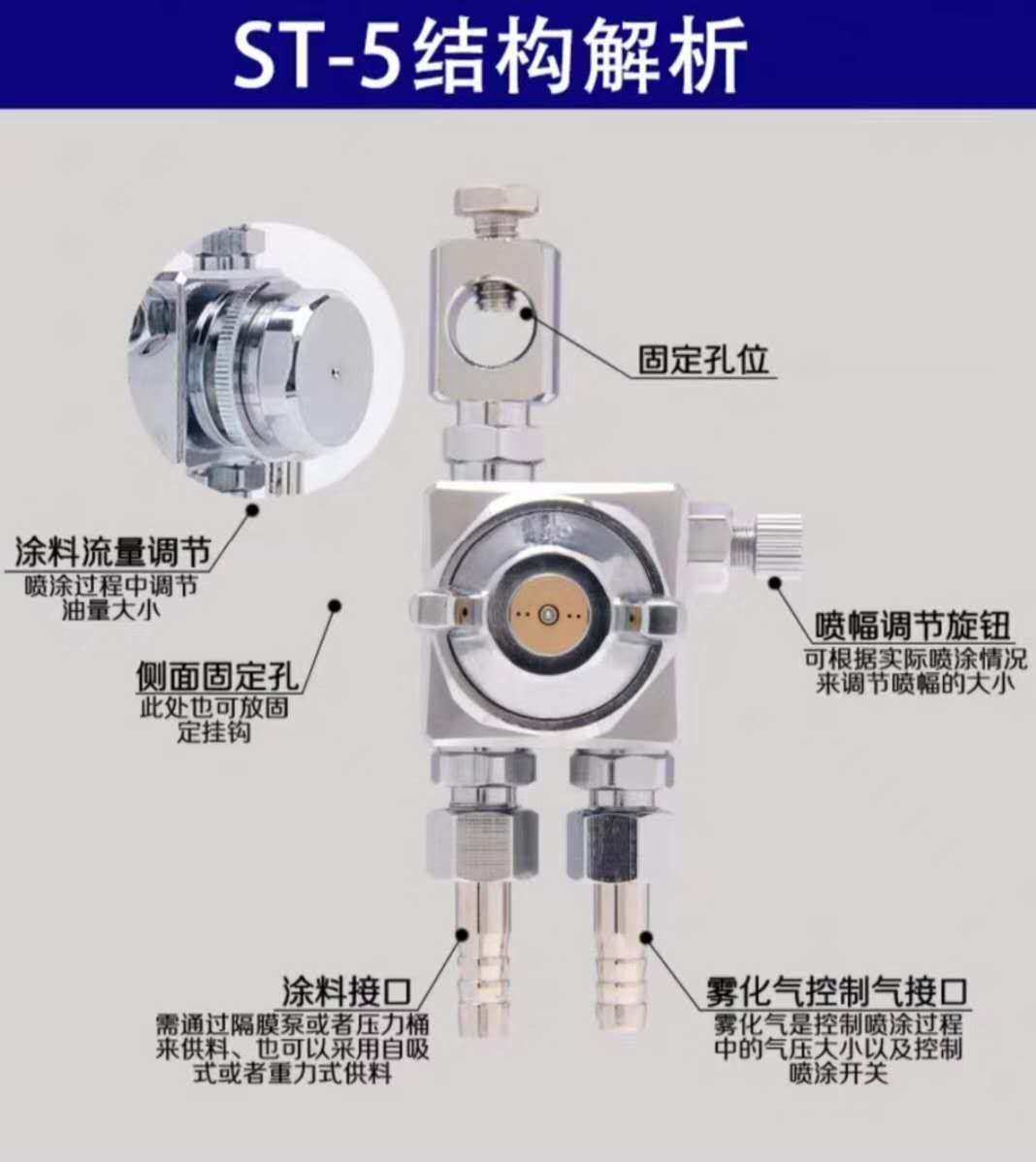 ST-5结构解析

固定孔位

涂料流量调节
喷涂过程中调节油量大小

侧面固定孔
此处也可放固定挂钩

喷幅调节旋钮
可根据实际喷涂情况来调节喷幅的大小

涂料接口
需通过隔膜泵或者压力桶来供料、也可以采用自吸式或者重力式供料

雾化气控制气接口
雾化气是控制喷涂过程中的气压大小以及控制喷涂开关