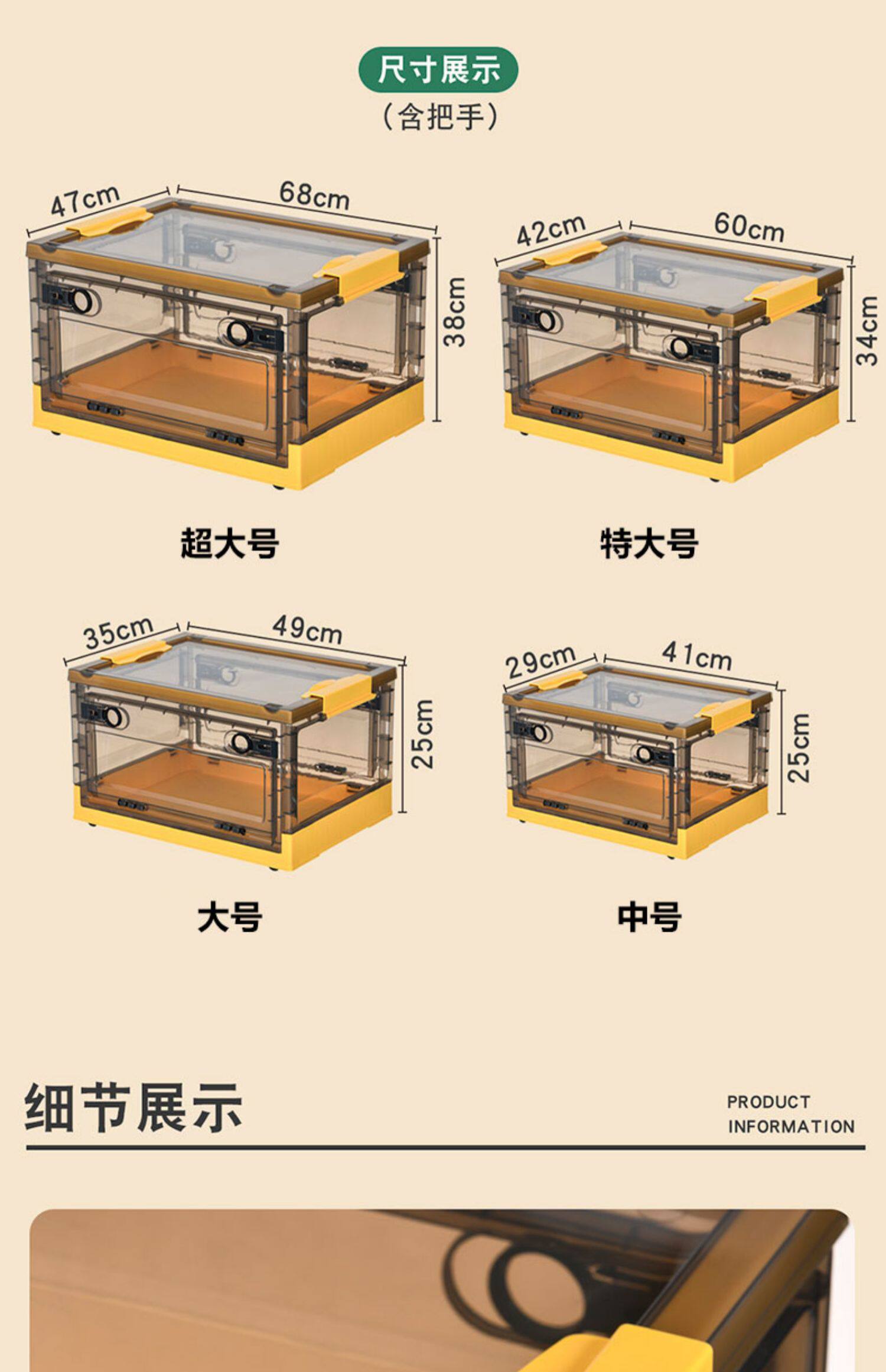 尺寸展示
（含把手）

47cm
68cm
38cm

超大号

42cm
60cm
34cm

特大号

35cm
49cm
25cm

大号

29cm
41cm
25cm

中号

细节展示

PRODUCT
INFORMATION