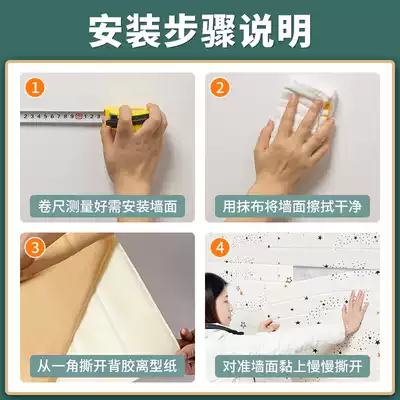 安装步骤说明

1

2 3 4 5 6 7 8 9 10 1 2 3

卷尺测量好需安装墙面

2

用抹布将墙面擦拭干净

3

从一角撕开背胶离型纸

4

对准墙面黏上慢慢撕开