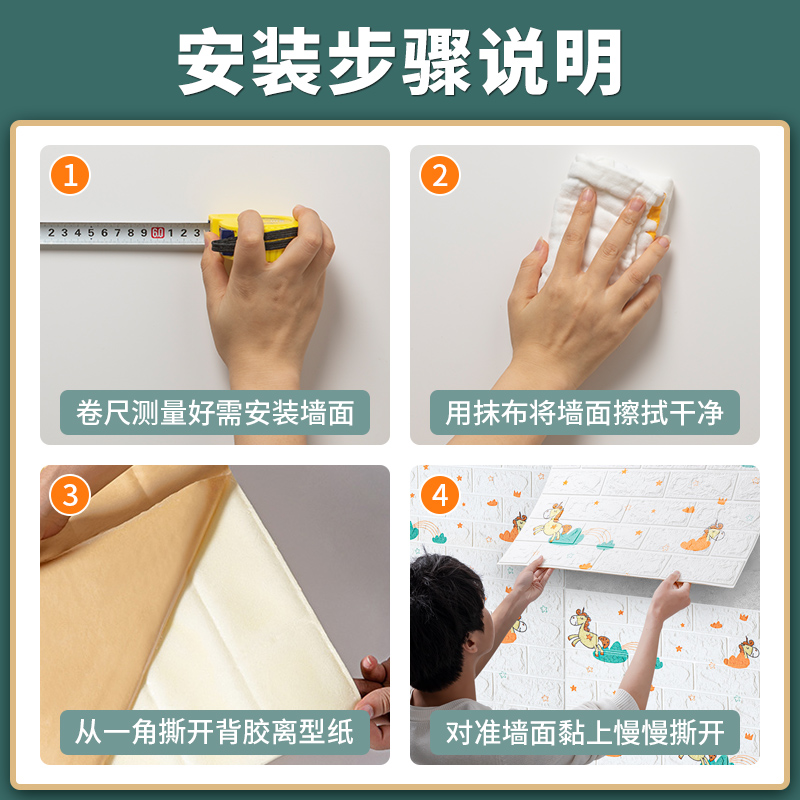 安装步骤说明

1

2 3 4 5 6 7 8 9 60 1 2 3

卷尺测量好需安装墙面

2

用抹布将墙面擦拭干净

3

从一角撕开背胶离型纸

4

对准墙面黏上慢慢撕开