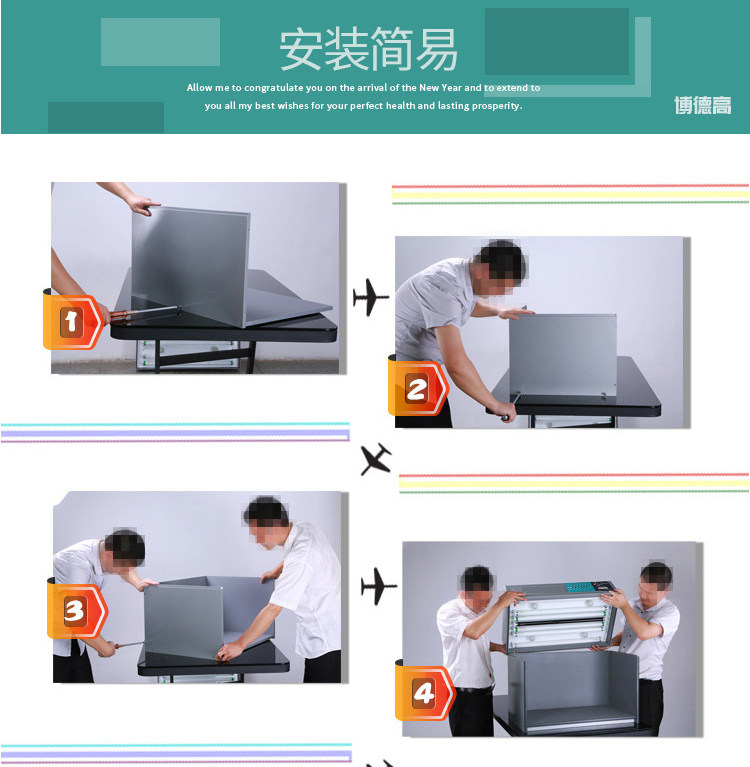 安装简易

Allow me to congratulate you on the arrival of the New Year and to extend to you all my best wishes for your perfect health and lasting prosperity.

博德高

1

2

3

4