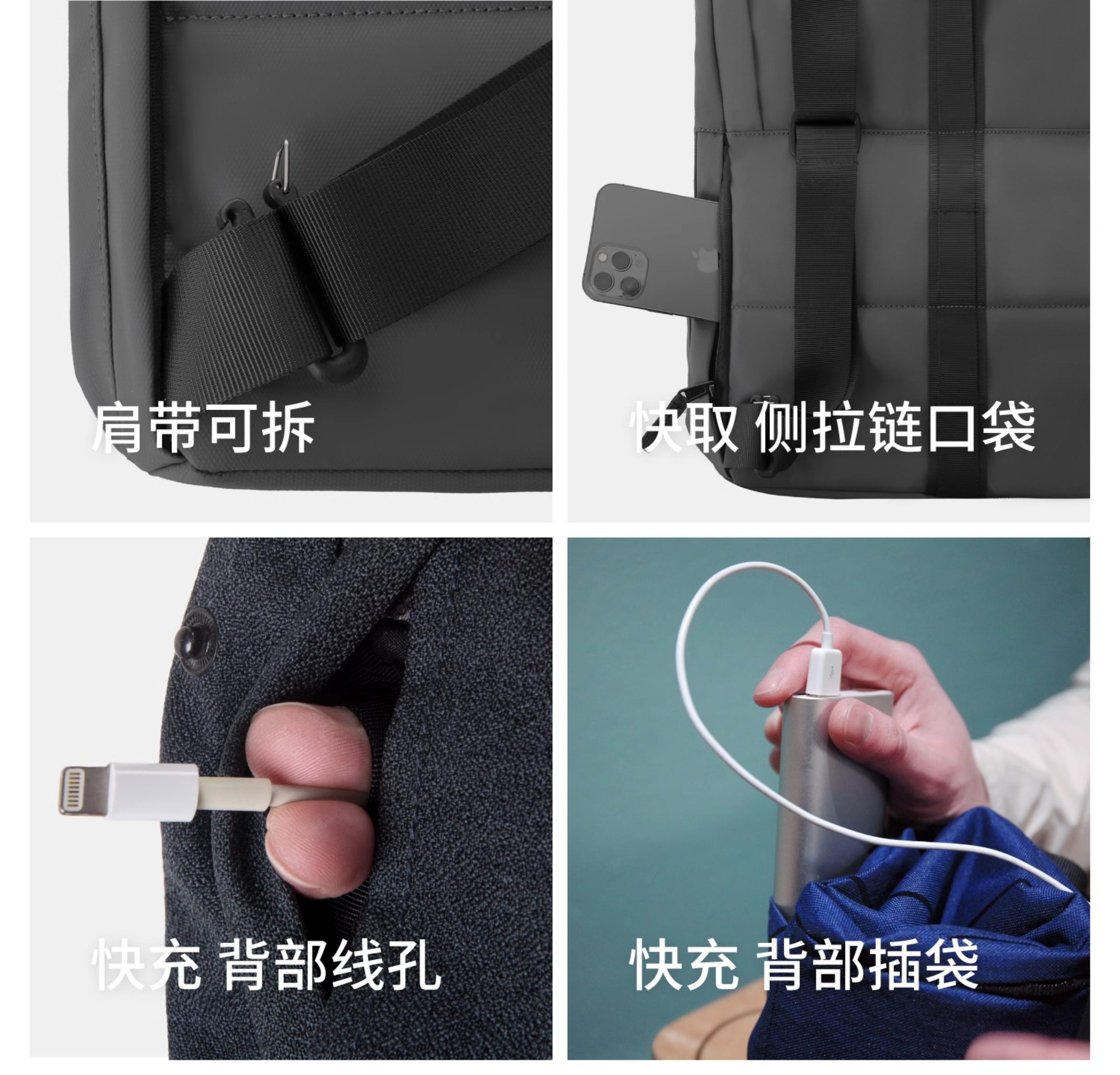 肩带可拆

快取 侧拉链口袋

快充 背部线孔

快充 背部插袋