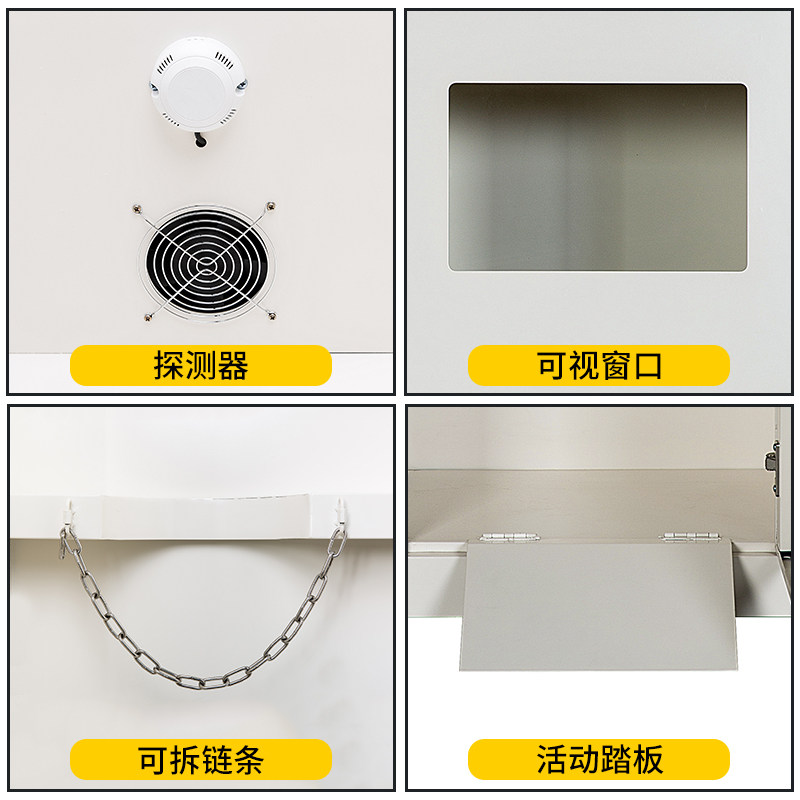 探测器

可视窗口

可拆链条

活动踏板