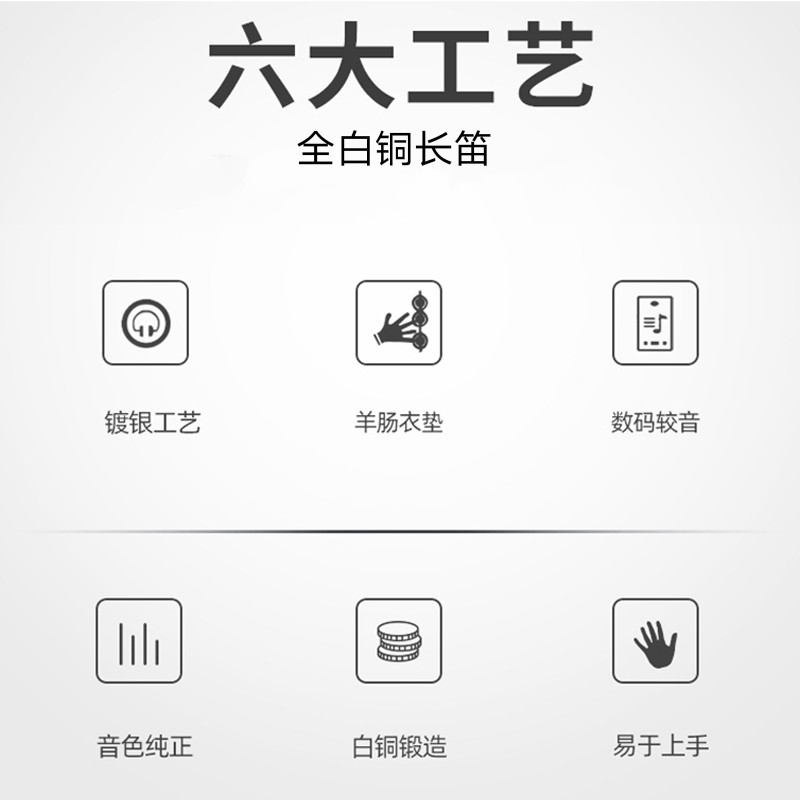 六大工艺

全白铜长笛

镀银工艺

羊肠衣垫

数码较音

音色纯正

白铜锻造

易于上手