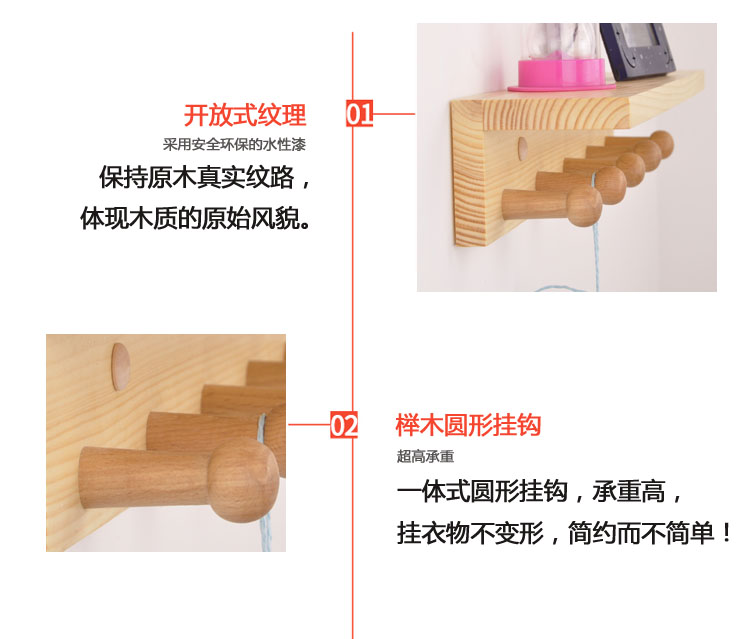 开放式纹理

采用安全环保的水性漆

保持原木真实纹路，

体现木质的原始风貌。

01

02

榉木圆形挂钩

超高承重

一体式圆形挂钩，承重高，

挂衣物不变形，简约而不简单！