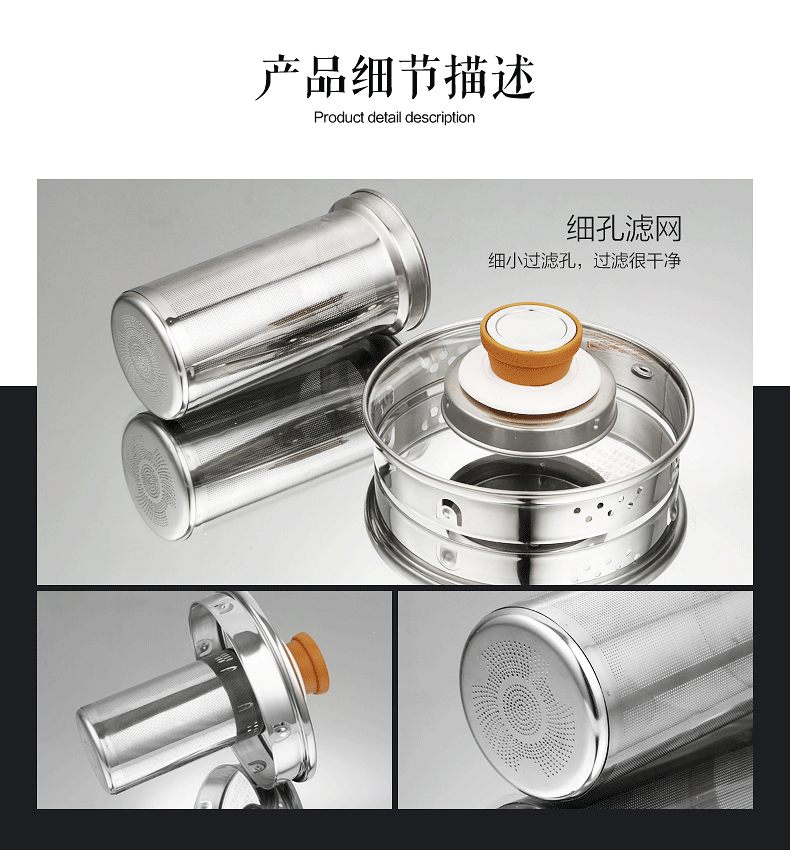 产品细节描述
Product detail description

细孔滤网
细小过滤孔，过滤很干净