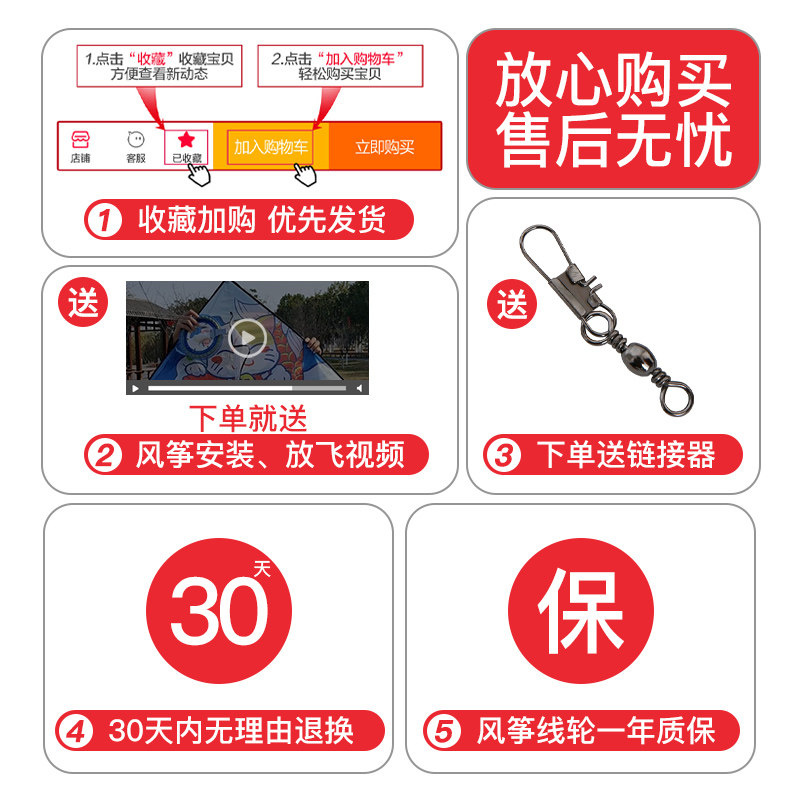 1.点击“收藏”收藏宝贝
方便查看新动态

2.点击“加入购物车”
轻松购买宝贝

店铺 客服 已收藏 加入购物车 立即购买

1 收藏加购 优先发货

放心购买
售后无忧

送

下单就送

2 风筝安装、放飞视频

送

3 下单送链接器

30天

4 30天内无理由退换

保

5 风筝线轮一年质保