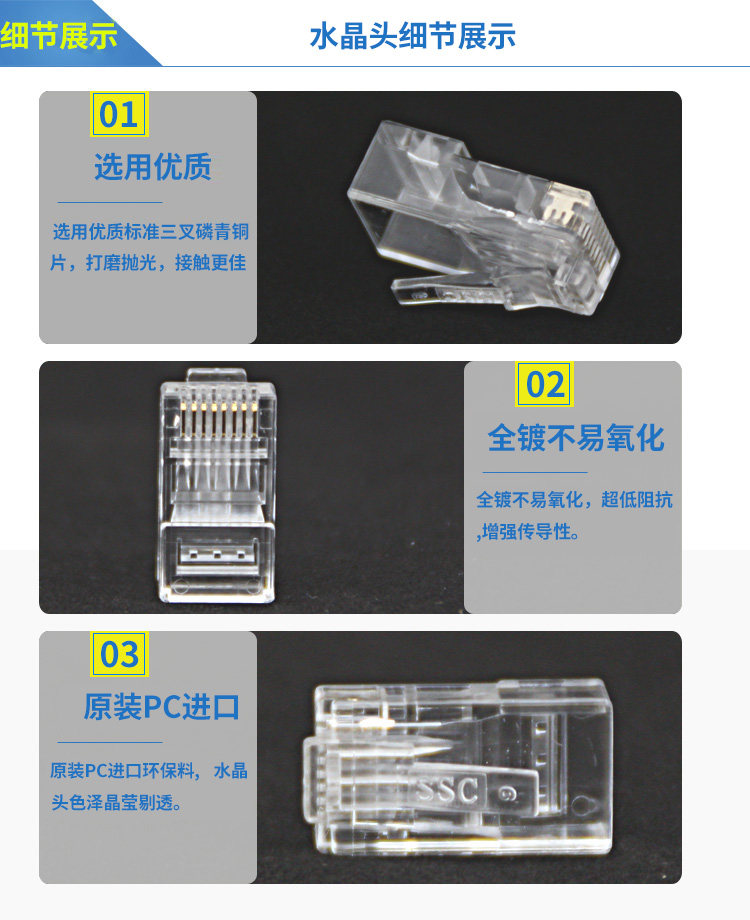 细节展示

水晶头细节展示

01

选用优质

选用优质标准三叉磷青铜片，打磨抛光，接触更佳

02

全镀不易氧化

全镀不易氧化，超低阻抗,增强传导性。

03

原装PC进口

原装PC进口环保料， 水晶头色泽晶莹剔透。

SSC