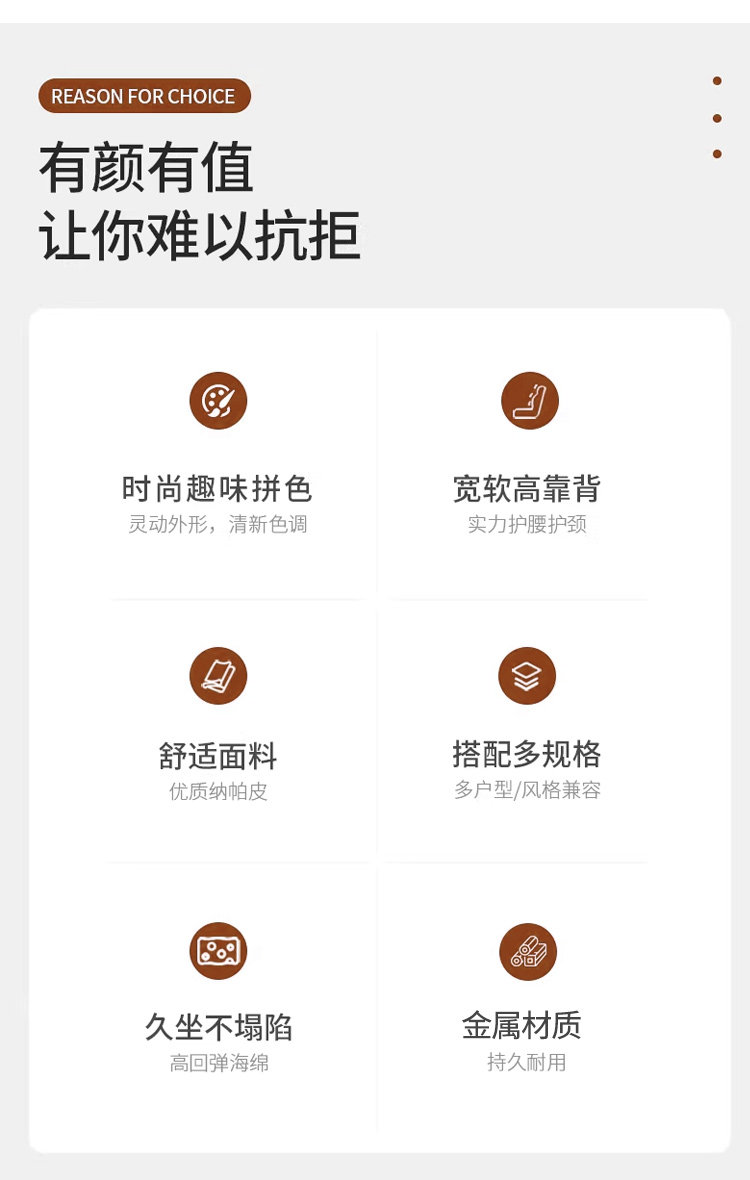 REASON FOR CHOICE

有颜有值
让你难以抗拒

时尚趣味拼色
灵动外形，清新色调

宽软高靠背
实力护腰护颈

舒适面料
优质纳帕皮

搭配多规格
多户型/风格兼容

久坐不塌陷
高回弹海绵

金属材质
持久耐用