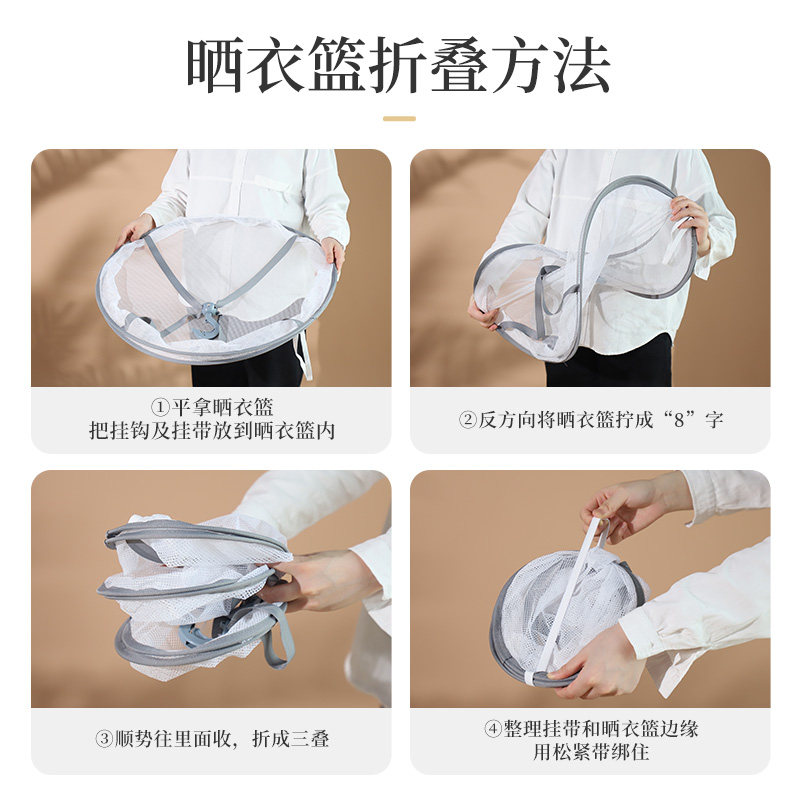 晒衣篮折叠方法

①平拿晒衣篮
把挂钩及挂带放到晒衣篮内

②反方向将晒衣篮拧成“8”字

③顺势往里面收，折成三叠

④整理挂带和晒衣篮边缘
用松紧带绑住