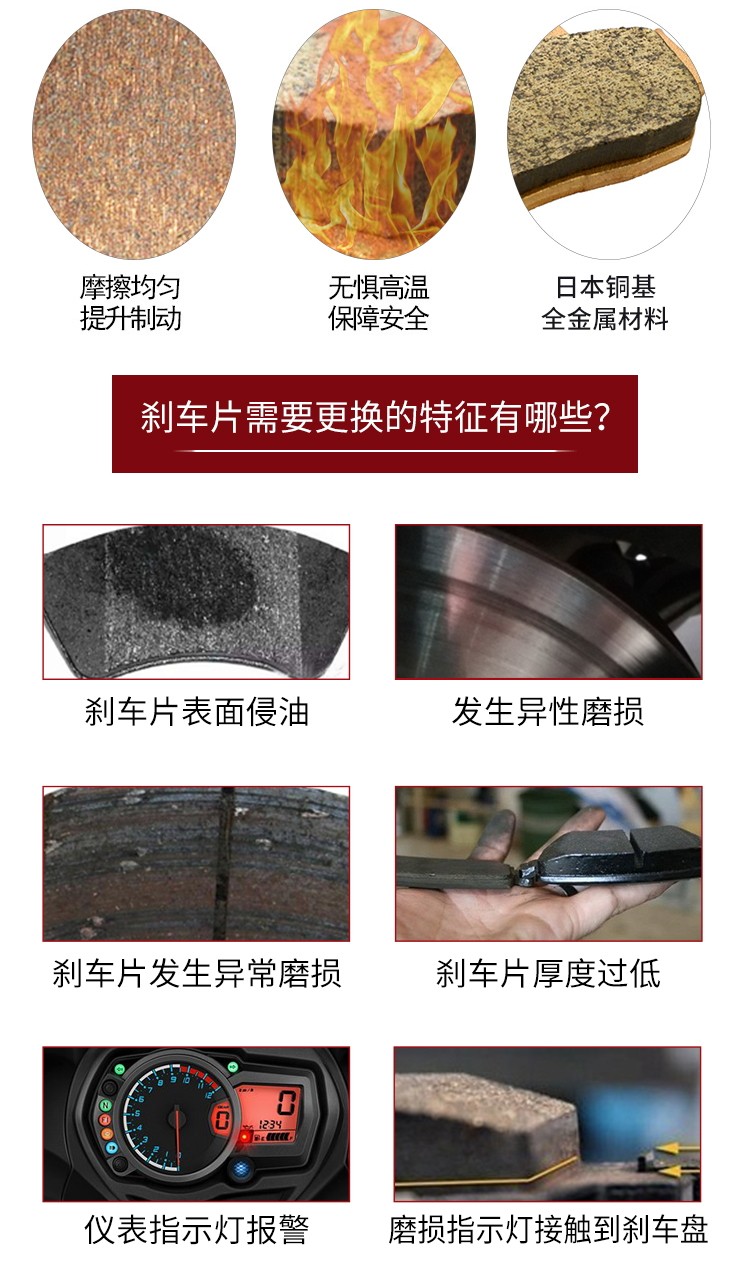 摩擦均匀
提升制动

无惧高温
保障安全

日本铜基
全金属材料

刹车片需要更换的特征有哪些？

刹车片表面侵油

发生异性磨损

刹车片发生异常磨损

刹车片厚度过低

仪表指示灯报警

磨损指示灯接触到刹车盘