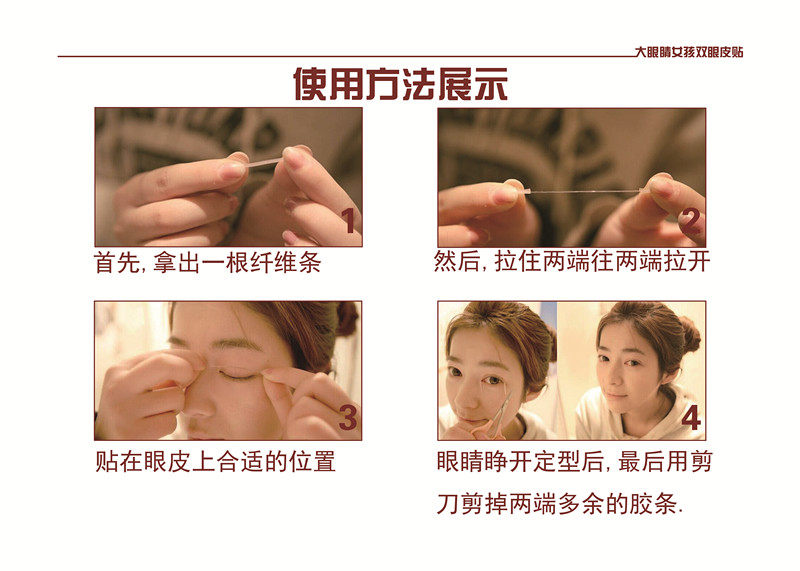 大眼睛女孩双眼皮贴

使用方法展示

1

首先, 拿出一根纤维条

2

然后, 拉住两端往两端拉开

3

贴在眼皮上合适的位置

4

眼睛睁开定型后, 最后用剪刀剪掉两端多余的胶条.