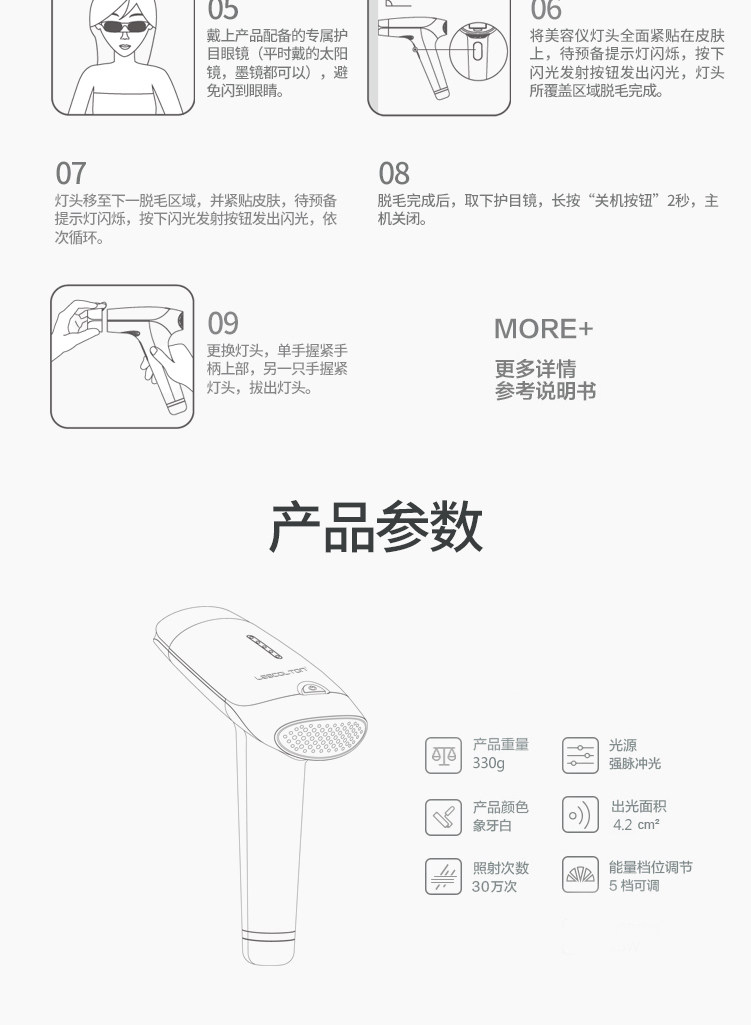 05
戴上产品配备的专属护目眼镜（平时戴的太阳镜，墨镜都可以），避免闪到眼睛。

06
将美容仪灯头全面紧贴在皮肤上，待预备提示灯闪烁，按下闪光发射按钮发出闪光，灯头所覆盖区域脱毛完成。

07
灯头移至下一脱毛区域，并紧贴皮肤，待预备提示灯闪烁，按下闪光发射按钮发出闪光，依次循环。

08
脱毛完成后，取下护目镜，长按“关机按钮”2秒，主机关闭。

09
更换灯头，单手握紧手柄上部，另一只手握紧灯头，拔出灯头。

MORE+
更多详情
参考说明书

产品参数

LESCOLTON

产品重量
330g

光源
强脉冲光

产品颜色
象牙白

出光面积
4.2 cm²

照射次数
30万次

能量档位调节
5 档可调