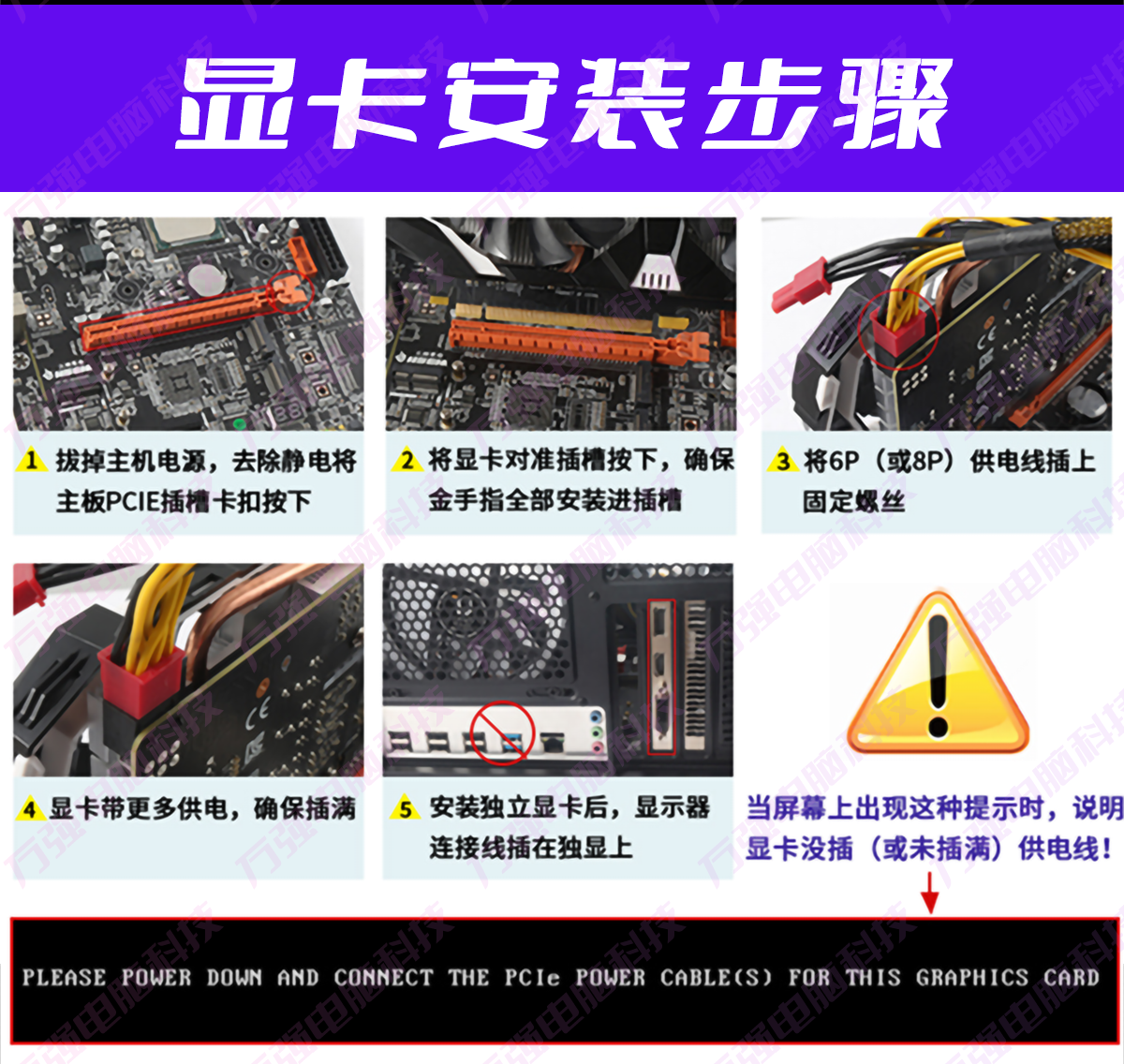 显卡安装步骤

1 拔掉主机电源，去除静电将主板PCIE插槽卡扣按下

2 将显卡对准插槽按下，确保金手指全部安装进插槽

3 将6P（或8P）供电线插上固定螺丝

4 显卡带更多供电，确保插满

5 安装独立显卡后，显示器连接线插在独显上

当屏幕上出现这种提示时，说明显卡没插（或未插满）供电线！

PLEASE POWER DOWN AND CONNECT THE PCIe POWER CABLE(S) FOR THIS GRAPHICS CARD

万强电脑科技