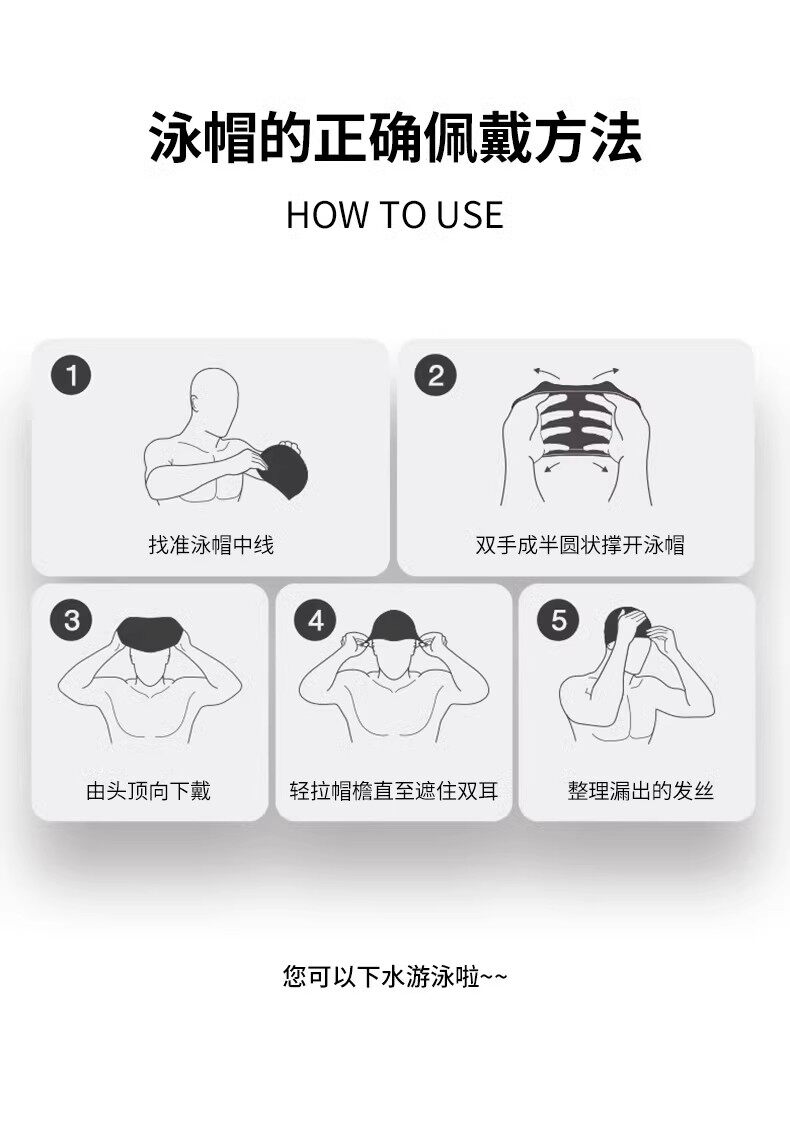 泳帽的正确佩戴方法

HOW TO USE

1
找准泳帽中线

2
双手成半圆状撑开泳帽

3
由头顶向下戴

4
轻拉帽檐直至遮住双耳

5
整理漏出的发丝

您可以下水游泳啦~~