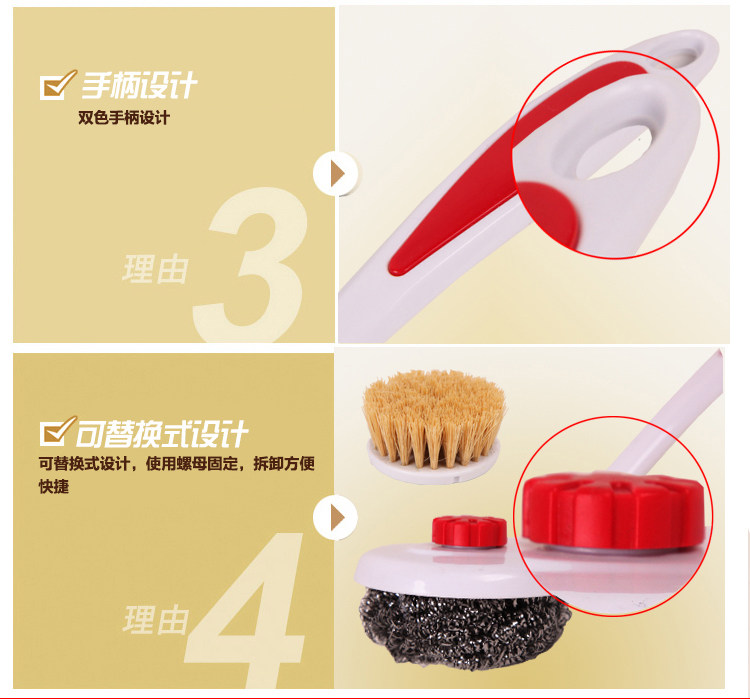 手柄设计
双色手柄设计

理由 3

可替换式设计
可替换式设计，使用螺母固定，拆卸方便快捷

理由 4