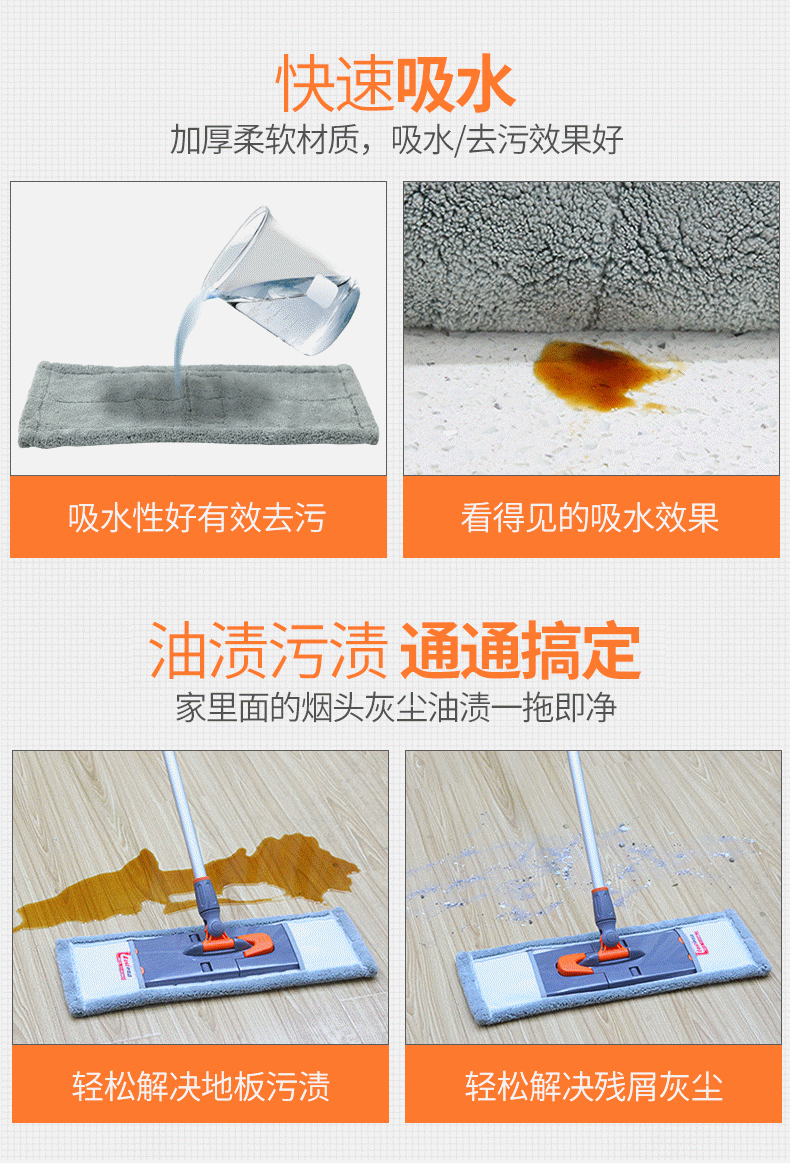 快速吸水
加厚柔软材质，吸水/去污效果好

吸水性好有效去污

看得见的吸水效果

油渍污渍 通通搞定
家里面的烟头灰尘油渍一拖即净

轻松解决地板污渍

轻松解决残屑灰尘