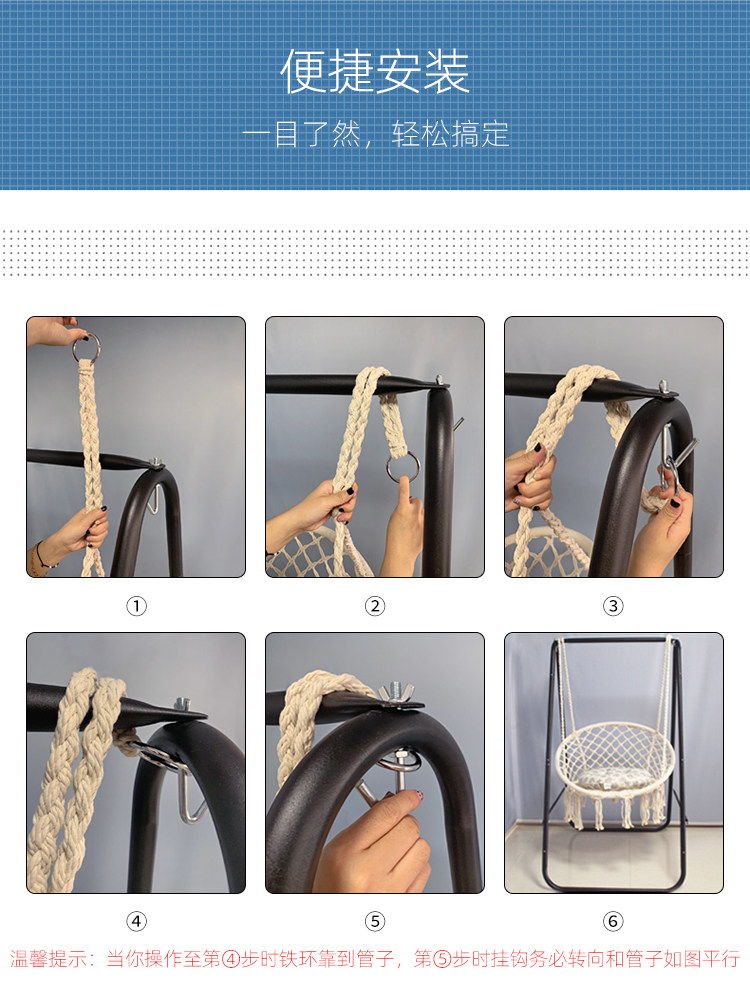 便捷安装

一目了然，轻松搞定

①

②

③

④

⑤

⑥

温馨提示：当你操作至第④步时铁环靠到管子，第⑤步时挂钩务必转向和管子如图平行