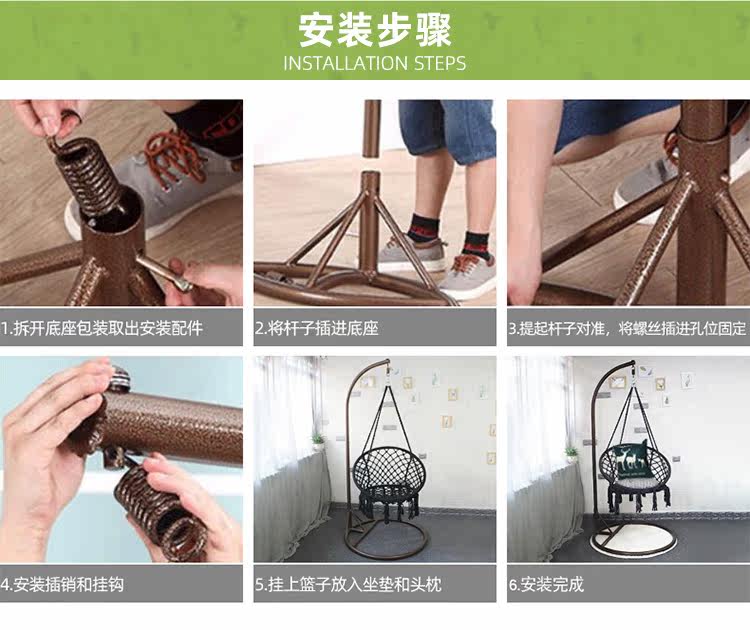 安装步骤
INSTALLATION STEPS

1.拆开底座包装取出安装配件

2.将杆子插进底座

3.提起杆子对准，将螺丝插进孔位固定

4.安装插销和挂钩

5.挂上篮子放入坐垫和头枕

6.安装完成