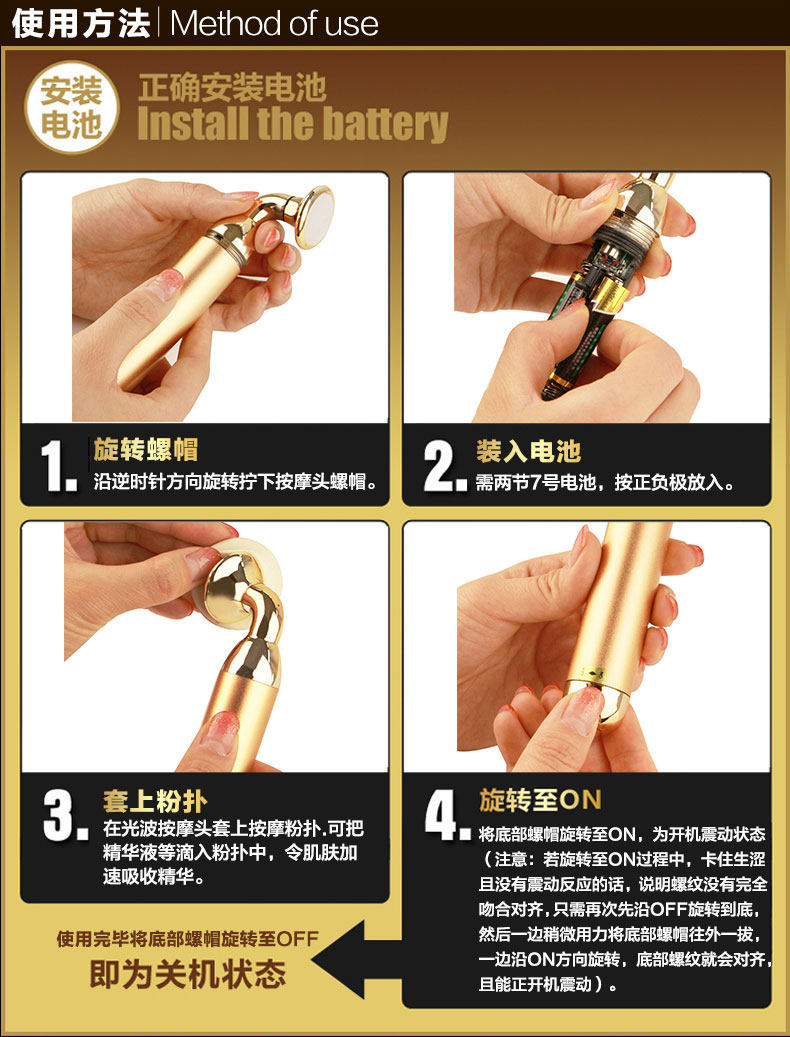 使用方法 | Method of use

安装电池

正确安装电池
Install the battery

1. 旋转螺帽
沿逆时针方向旋转拧下按摩头螺帽。

2. 装入电池
需两节7号电池，按正负极放入。

3. 套上粉扑
在光波按摩头套上按摩粉扑.可把精华液等滴入粉扑中，令肌肤加速吸收精华。

4. 旋转至ON
将底部螺帽旋转至ON，为开机震动状态（注意：若旋转至ON过程中，卡住生涩且没有震动反应的话，说明螺纹没有完全吻合对齐，只需再次先沿OFF旋转到底，然后一边稍微用力将底部螺帽往外一拔，一边沿ON方向旋转，底部螺纹就会对齐，且能正开机震动）。

使用完毕将底部螺帽旋转至OFF
即为关机状态