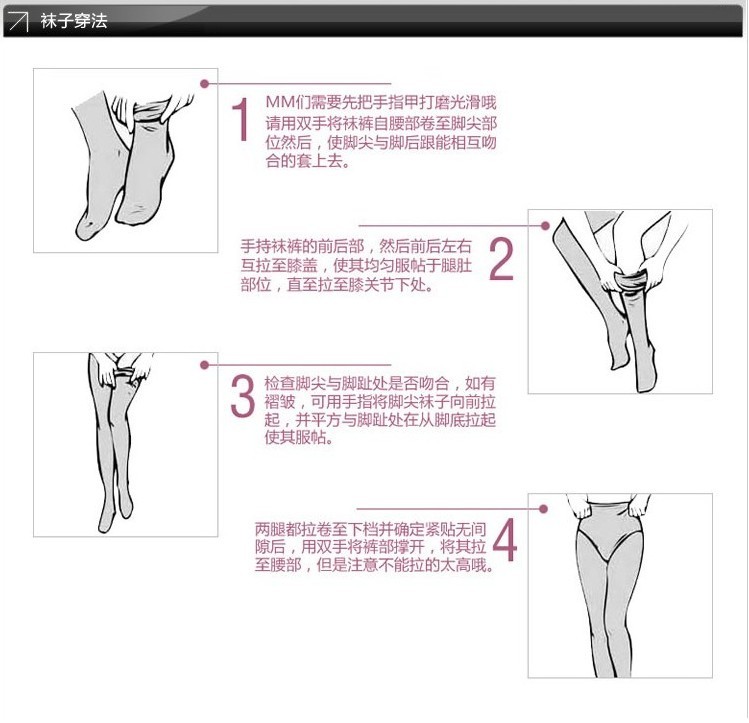 袜子穿法

1 MM们需要先把手指甲打磨光滑哦 请用双手将袜裤自腰部卷至脚尖部位然后，使脚尖与脚后跟能相互吻合的套上去。

手持袜裤的前后部，然后前后左右互拉至膝盖，使其均匀服帖于腿肚部位，直至拉至膝关节下处。 2

3 检查脚尖与脚趾处是否吻合，如有褶皱，可用手指将脚尖袜子向前拉起，并平方与脚趾处在从脚底拉起使其服帖。

两腿都拉卷至下档并确定紧贴无间隙后，用双手将裤部撑开，将其拉至腰部，但是注意不能拉的太高哦。 4