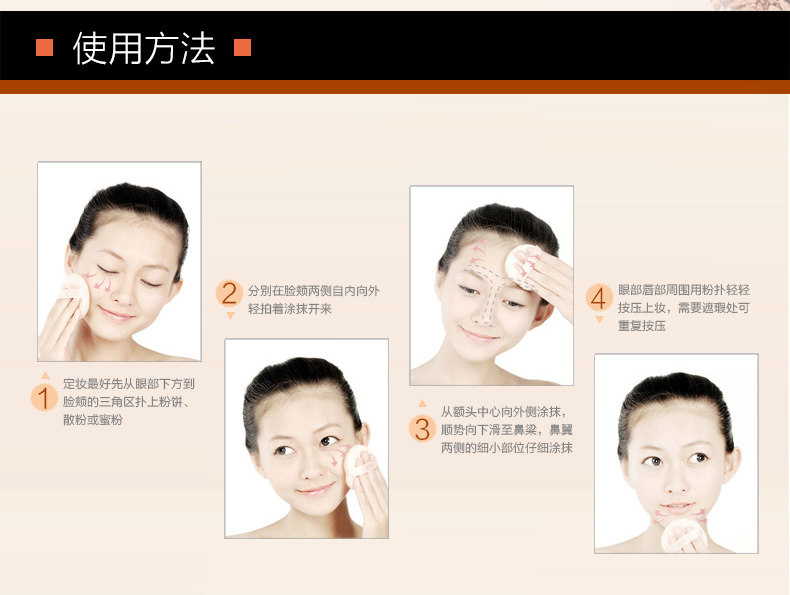 使用方法

1 定妆最好先从眼部下方到脸颊的三角区扑上粉饼、散粉或蜜粉

2 分别在脸颊两侧自内向外轻拍着涂抹开来

3 从额头中心向外侧涂抹，顺势向下滑至鼻梁，鼻翼两侧的细小部位仔细涂抹

4 眼部唇部周围用粉扑轻轻按压上妆，需要遮瑕处可重复按压