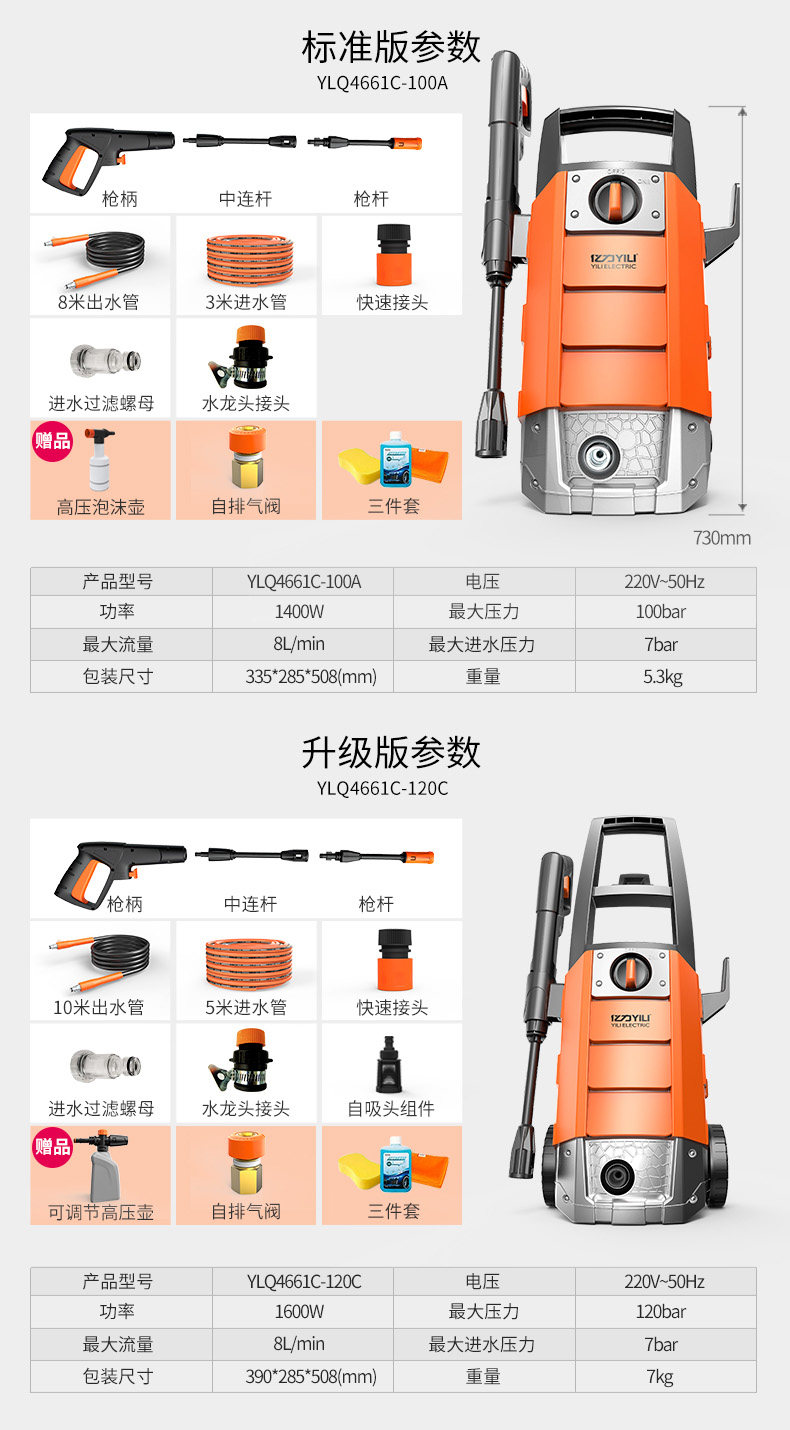 标准版参数
YLQ4661C-100A

枪柄
中连杆
枪杆
8米出水管
3米进水管
快速接头
进水过滤螺母
水龙头接头
赠品
高压泡沫壶
自排气阀
三件套

YILI
YILI ELECTRIC

730mm

| 产品型号 | YLQ4661C-100A | 电压 | 220V~50Hz |
|---|---|---|---|
| 功率 | 1400W | 最大压力 | 100bar |
| 最大流量 | 8L/min | 最大进水压力 | 7bar |
| 包装尺寸 | 335*285*508(mm) | 重量 | 5.3kg |

升级版参数
YLQ4661C-120C

枪柄
中连杆
枪杆
10米出水管
5米进水管
快速接头
进水过滤螺母
水龙头接头
自吸头组件
赠品
可调节高压壶
自排气阀
三件套

YILI
YILI ELECTRIC

| 产品型号 | YLQ4661C-120C | 电压 | 220V~50Hz |
|---|---|---|---|
| 功率 | 1600W | 最大压力 | 120bar |
| 最大流量 | 8L/min | 最大进水压力 | 7bar |
| 包装尺寸 | 390*285*508(mm) | 重量 | 7kg |