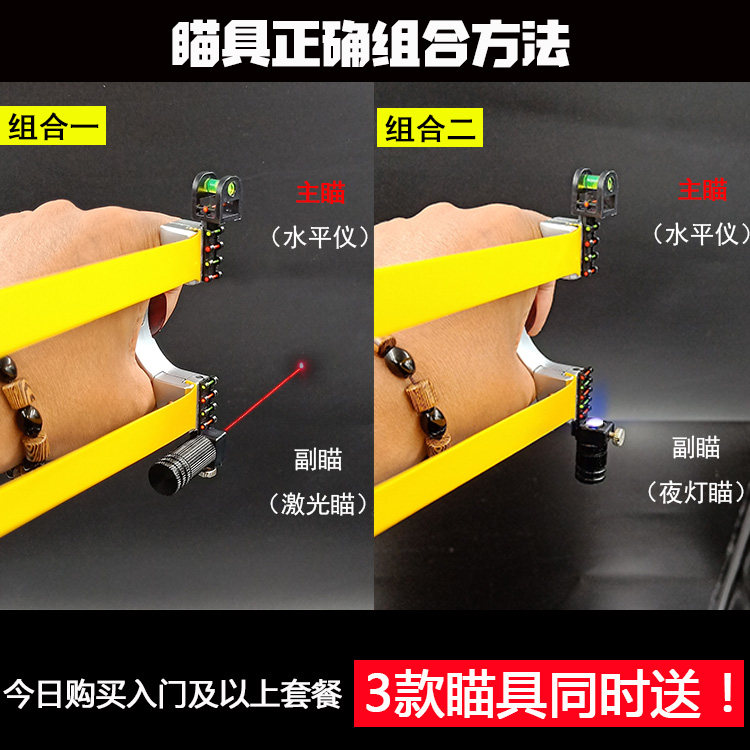 瞄具正确组合方法

组合一

主瞄
（水平仪）

副瞄
（激光瞄）

组合二

主瞄
（水平仪）

副瞄
（夜灯瞄）

今日购买入门及以上套餐 3款瞄具同时送！