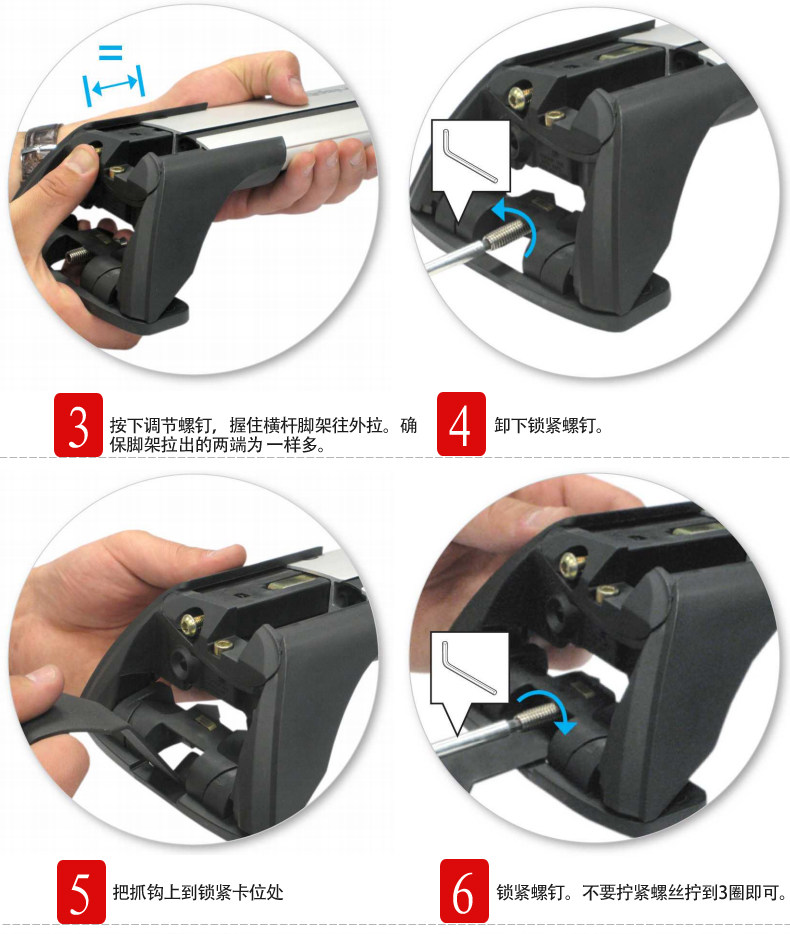 =

3

按下调节螺钉，握住横杆脚架往外拉。确保脚架拉出的两端为一样多。

4

卸下锁紧螺钉。

5

把抓钩上到锁紧卡位处

6

锁紧螺钉。不要拧紧螺丝拧到3圈即可。