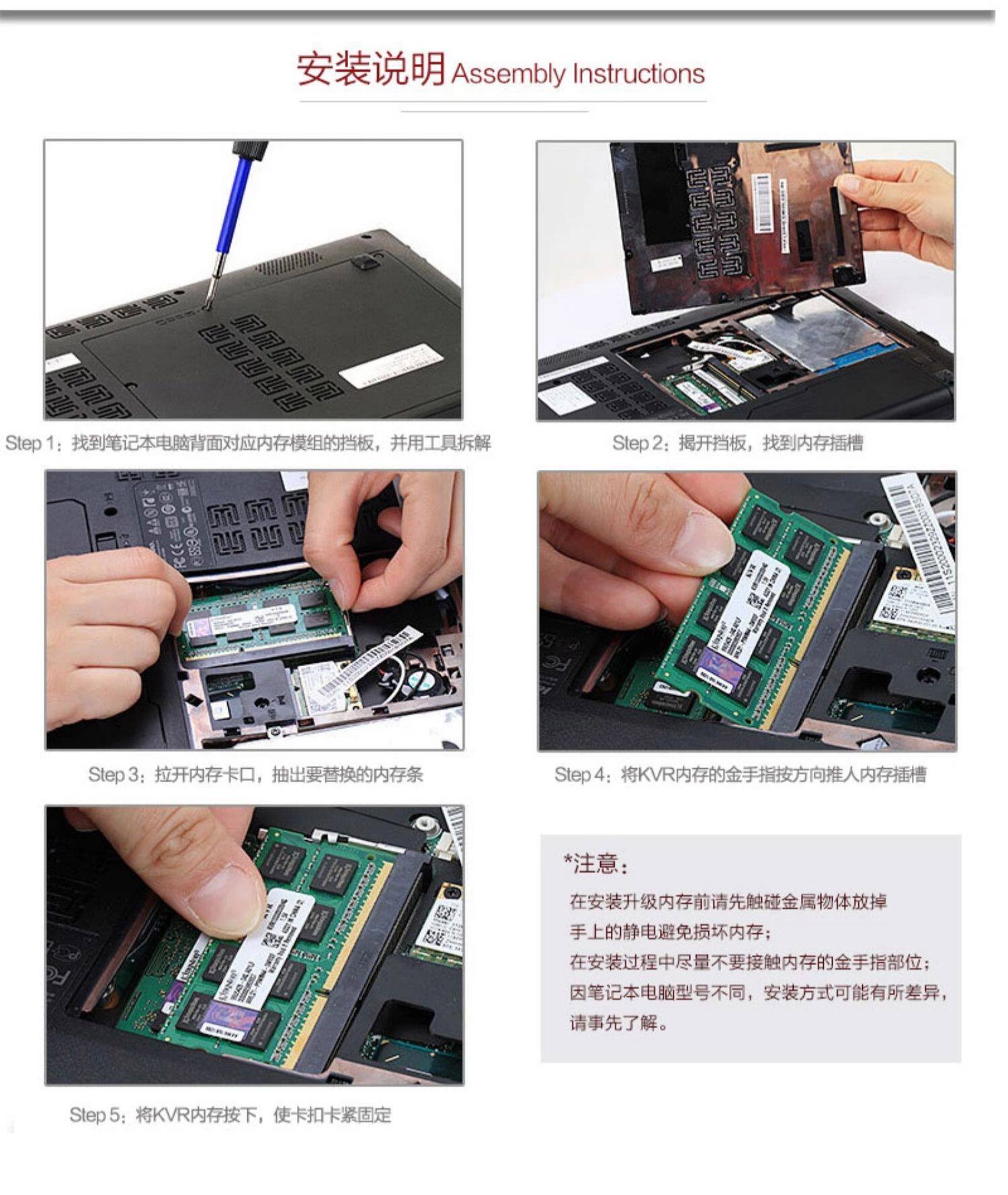 安装说明 Assembly Instructions

Step 1：找到笔记本电脑背面对应内存模组的挡板，并用工具拆解

Step 2：揭开挡板，找到内存插槽

Step 3：拉开内存卡口，抽出要替换的内存条

Step 4：将KVR内存的金手指按方向推人内存插槽

Step 5：将KVR内存按下，使卡扣卡紧固定

*注意：

在安装升级内存前请先触碰金属物体放掉手上的静电避免损坏内存；
在安装过程中尽量不要接触内存的金手指部位；
因笔记本电脑型号不同，安装方式可能有所差异，请事先了解。