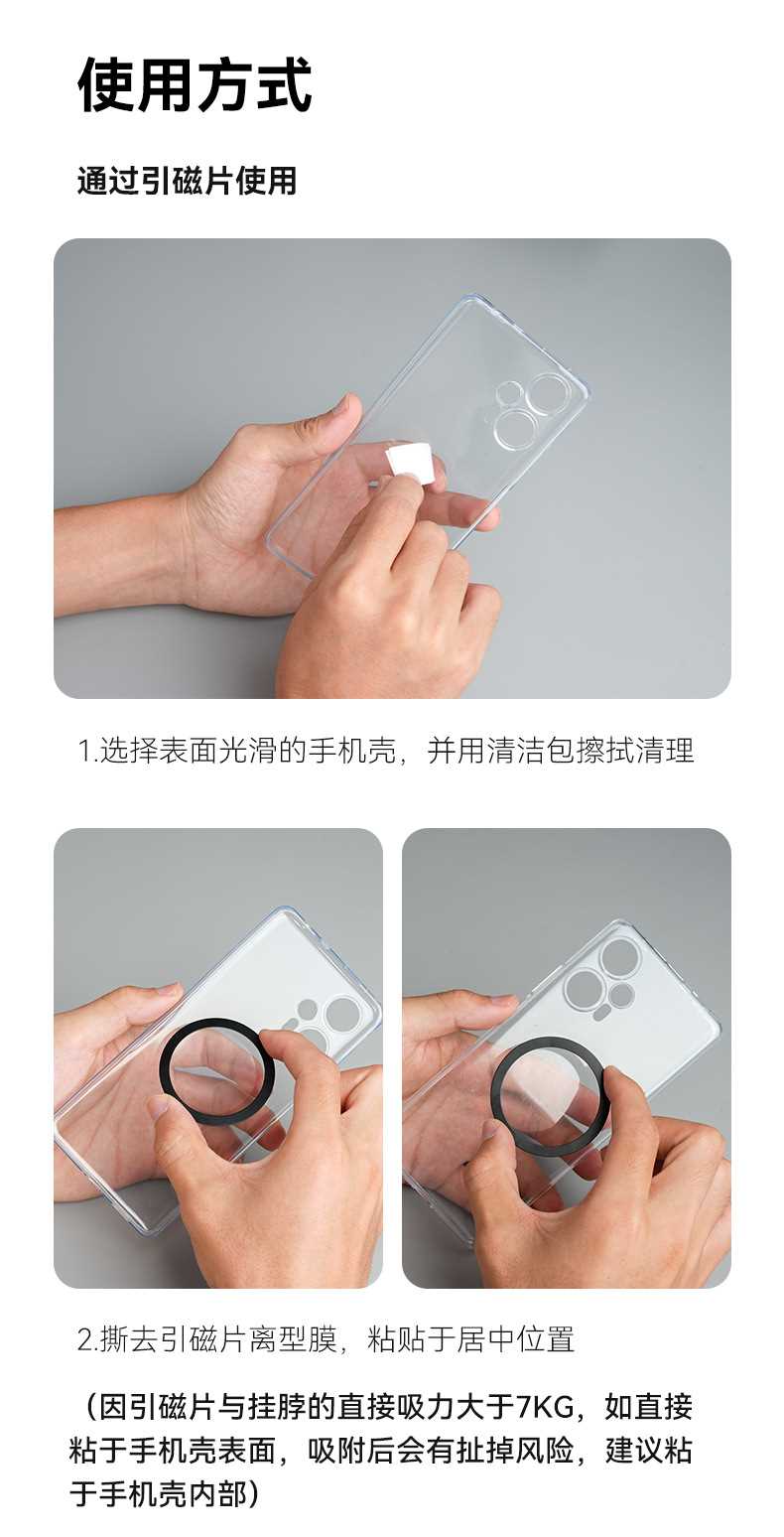 使用方式

通过引磁片使用

1.选择表面光滑的手机壳，并用清洁包擦拭清理

2.撕去引磁片离型膜，粘贴于居中位置

（因引磁片与挂脖的直接吸力大于7KG，如直接粘于手机壳表面，吸附后会有扯掉风险，建议粘于手机壳内部）