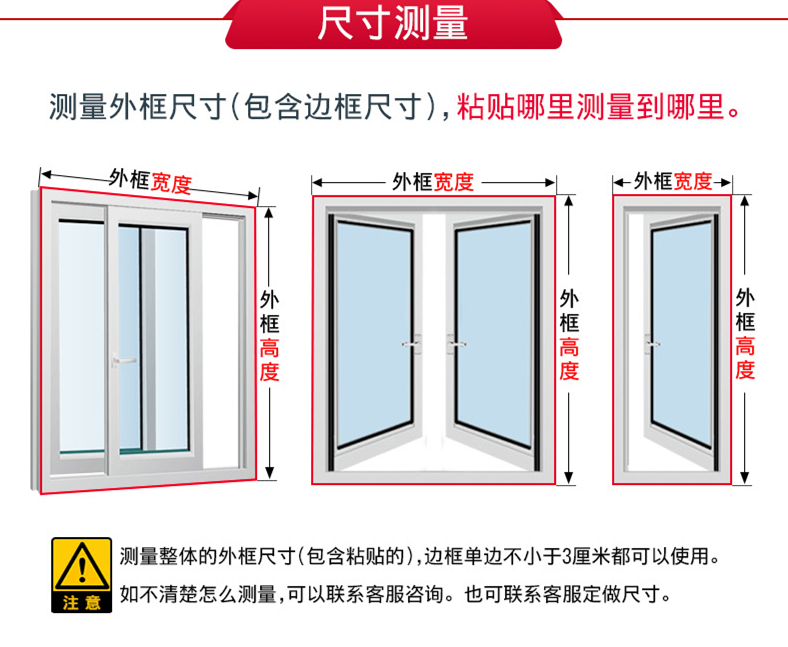 尺寸测量

测量外框尺寸(包含边框尺寸),粘贴哪里测量到哪里。

外框宽度

外框高度

外框宽度

外框高度

外框宽度

外框高度

注意

测量整体的外框尺寸(包含粘贴的),边框单边不小于3厘米都可以使用。

如不清楚怎么测量,可以联系客服咨询。也可联系客服定做尺寸。