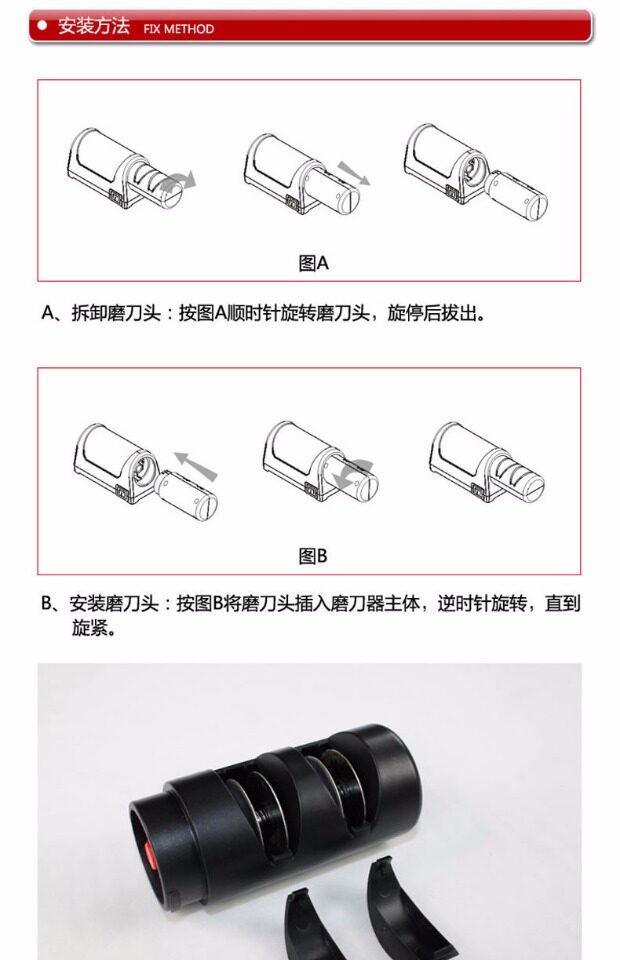 安装方法 FIX METHOD

图A

A、拆卸磨刀头：按图A顺时针旋转磨刀头，旋停后拔出。

图B

B、安装磨刀头：按图B将磨刀头插入磨刀器主体，逆时针旋转，直到旋紧。