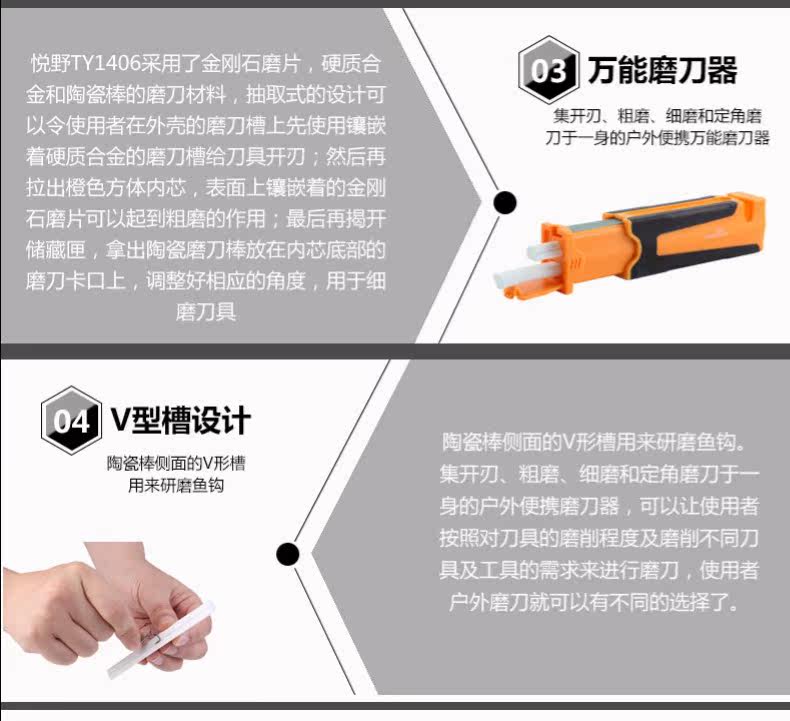 悦野TY1406采用了金刚石磨片，硬质合金和陶瓷棒的磨刀材料，抽取式的设计可以令使用者在外壳的磨刀槽上先使用镶嵌着硬质合金的磨刀槽给刀具开刃；然后再拉出橙色方体内芯，表面上镶嵌着的金刚石磨片可以起到粗磨的作用；最后再揭开储藏匣，拿出陶瓷磨刀棒放在内芯底部的磨刀卡口上，调整好相应的角度，用于细磨刀具

03 万能磨刀器

集开刃、粗磨、细磨和定角磨刀于一身的户外便携万能磨刀器

04 V型槽设计

陶瓷棒侧面的V形槽用来研磨鱼钩

陶瓷棒侧面的V形槽用来研磨鱼钩。集开刃、粗磨、细磨和定角磨刀于一身的户外便携磨刀器，可以让使用者按照对刀具的磨削程度及磨削不同刀具及工具的需求来进行磨刀，使用者户外磨刀就可以有不同的选择了。