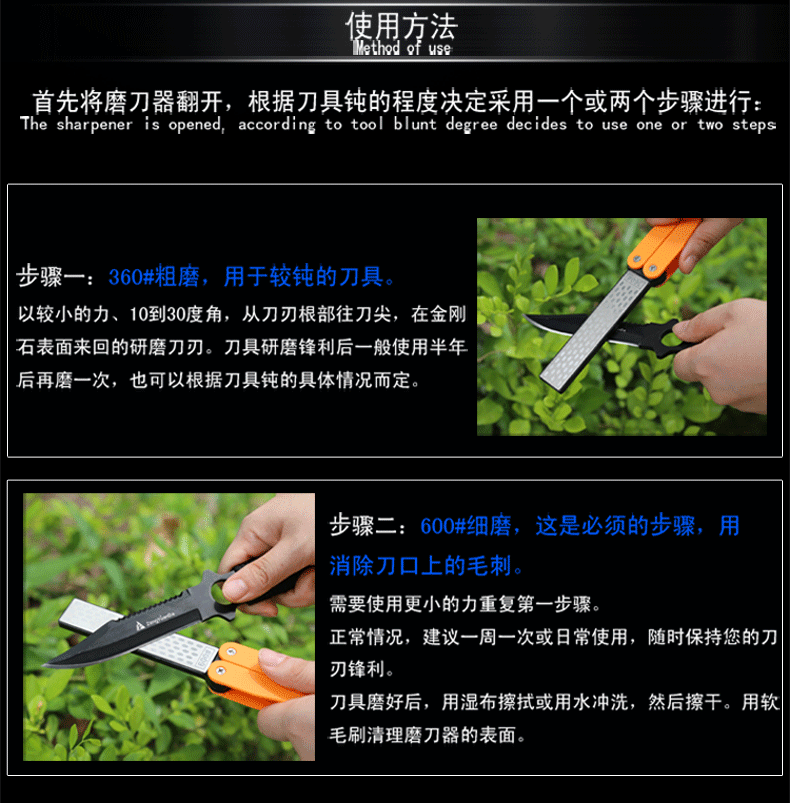 使用方法
Method of use

首先将磨刀器翻开，根据刀具钝的程度决定采用一个或两个步骤进行：
The sharpener is opened, according to tool blunt degree decides to use one or two steps

步骤一：360#粗磨，用于较钝的刀具。
以较小的力、10到30度角，从刀刃根部往刀尖，在金刚石表面来回的研磨刀刃。刀具研磨锋利后一般使用半年后再磨一次，也可以根据刀具钝的具体情况而定。

步骤二：600#细磨，这是必须的步骤，用消除刀口上的毛刺。
需要使用更小的力重复第一步骤。
正常情况，建议一周一次或日常使用，随时保持您的刀刃锋利。
刀具磨好后，用湿布擦拭或用水冲洗，然后擦干。用软毛刷清理磨刀器的表面。