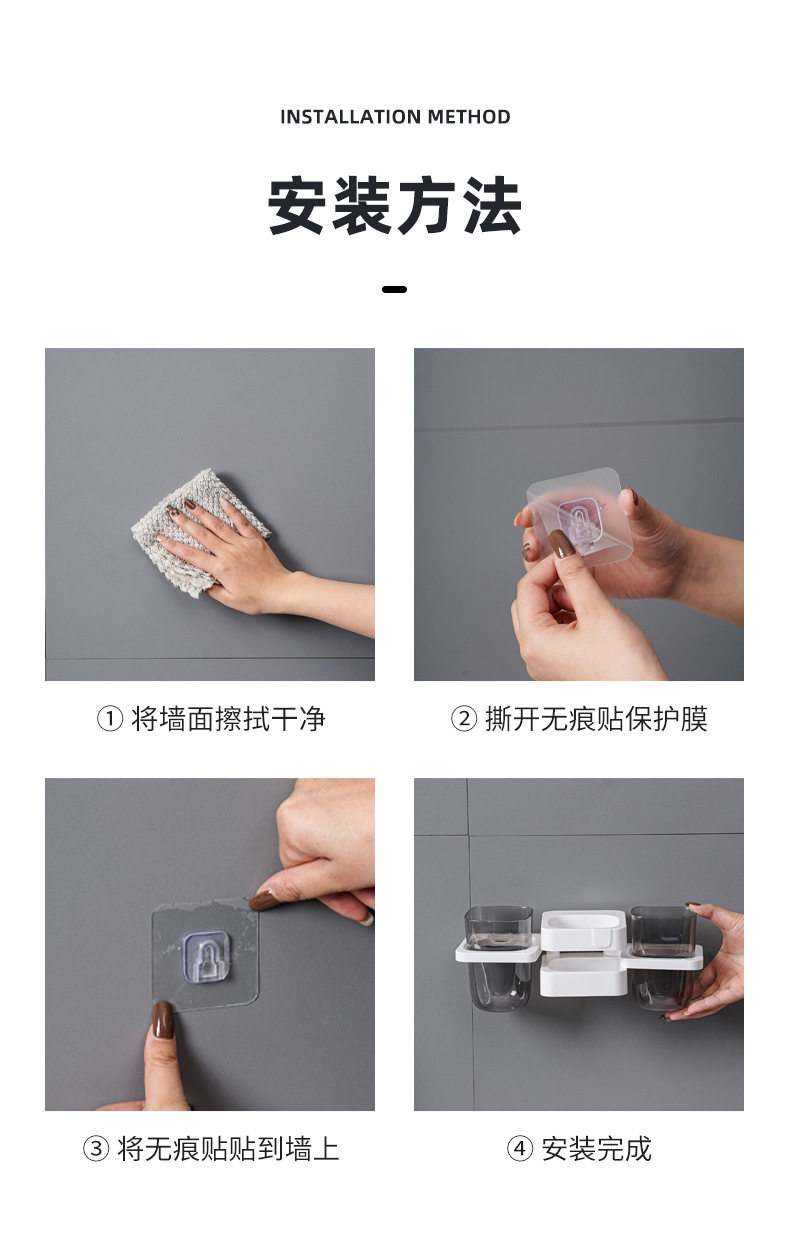 INSTALLATION METHOD

安装方法

① 将墙面擦拭干净

② 撕开无痕贴保护膜

③ 将无痕贴贴到墙上

④ 安装完成