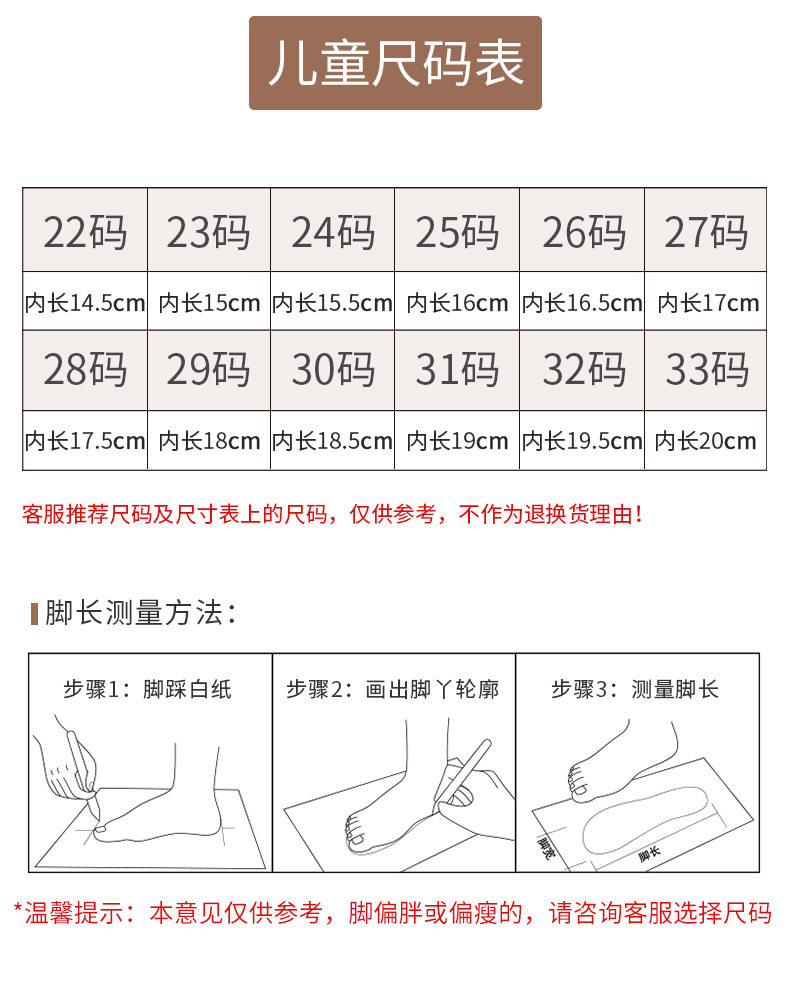 儿童尺码表

| 22码 | 23码 | 24码 | 25码 | 26码 | 27码 |
|---|---|---|---|---|---|
| 内长14.5cm | 内长15cm | 内长15.5cm | 内长16cm | 内长16.5cm | 内长17cm |
| 28码 | 29码 | 30码 | 31码 | 32码 | 33码 |
| 内长17.5cm | 内长18cm | 内长18.5cm | 内长19cm | 内长19.5cm | 内长20cm |

客服推荐尺码及尺寸表上的尺码，仅供参考，不作为退换货理由！

脚长测量方法：

步骤1：脚踩白纸

步骤2：画出脚丫轮廓

步骤3：测量脚长

脚宽

脚长

*温馨提示：本意见仅供参考，脚偏胖或偏瘦的，请咨询客服选择尺码