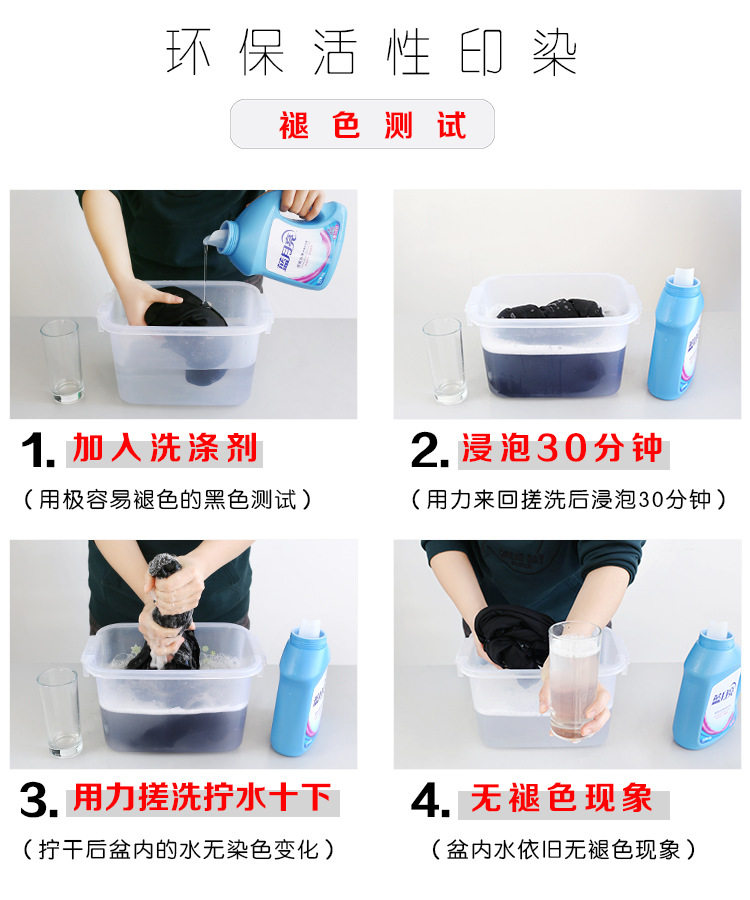 环保活性印染

褪色测试

蓝月亮

1. 加入洗涤剂
（用极容易褪色的黑色测试）

2. 浸泡30分钟
（用力来回搓洗后浸泡30分钟）

3. 用力搓洗拧水十下
（拧干后盆内的水无染色变化）

4. 无褪色现象
（盆内水依旧无褪色现象）