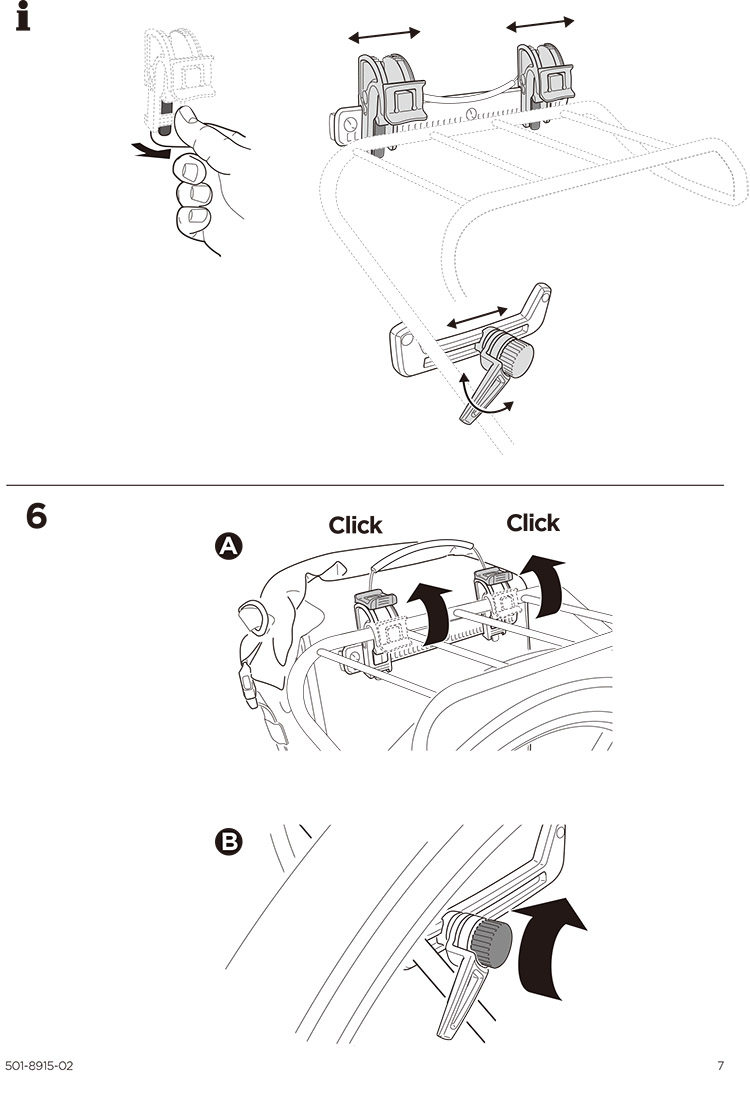 i

6

A

Click

Click

B

501-8915-02

7