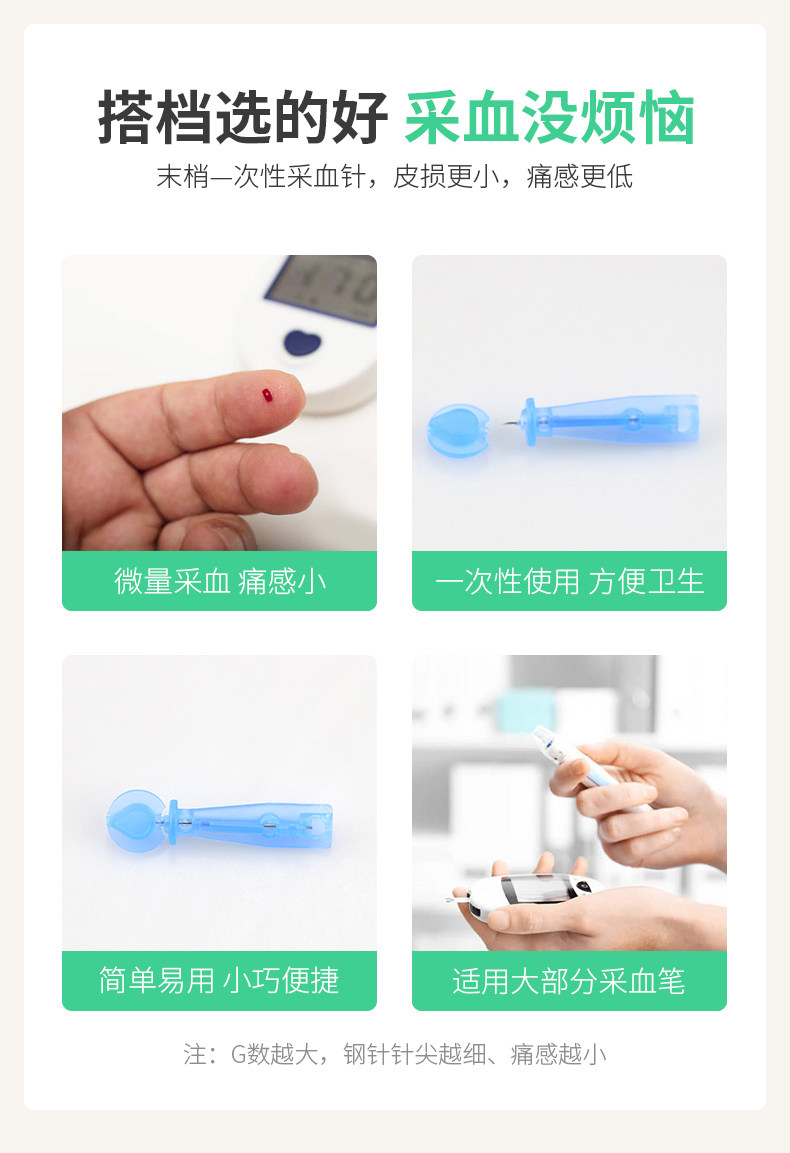 搭档选的好 采血没烦恼
末梢一次性采血针，皮损更小，痛感更低

微量采血 痛感小

一次性使用 方便卫生

简单易用 小巧便捷

适用大部分采血笔

注：G数越大，钢针针尖越细、痛感越小