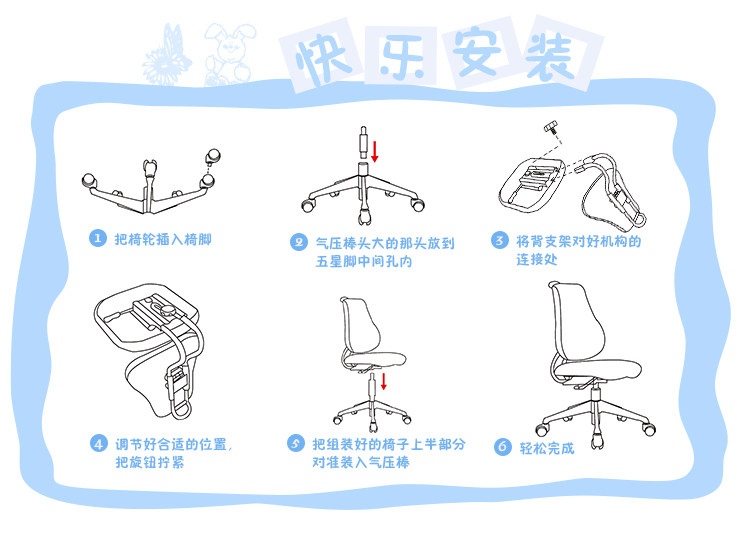 快乐安装

1 把椅轮插入椅脚

2 气压棒头大的那头放到五星脚中间孔内

3 将背支架对好机构的连接处

4 调节好合适的位置，把旋钮拧紧

5 把组装好的椅子上半部分对准装入气压棒

6 轻松完成