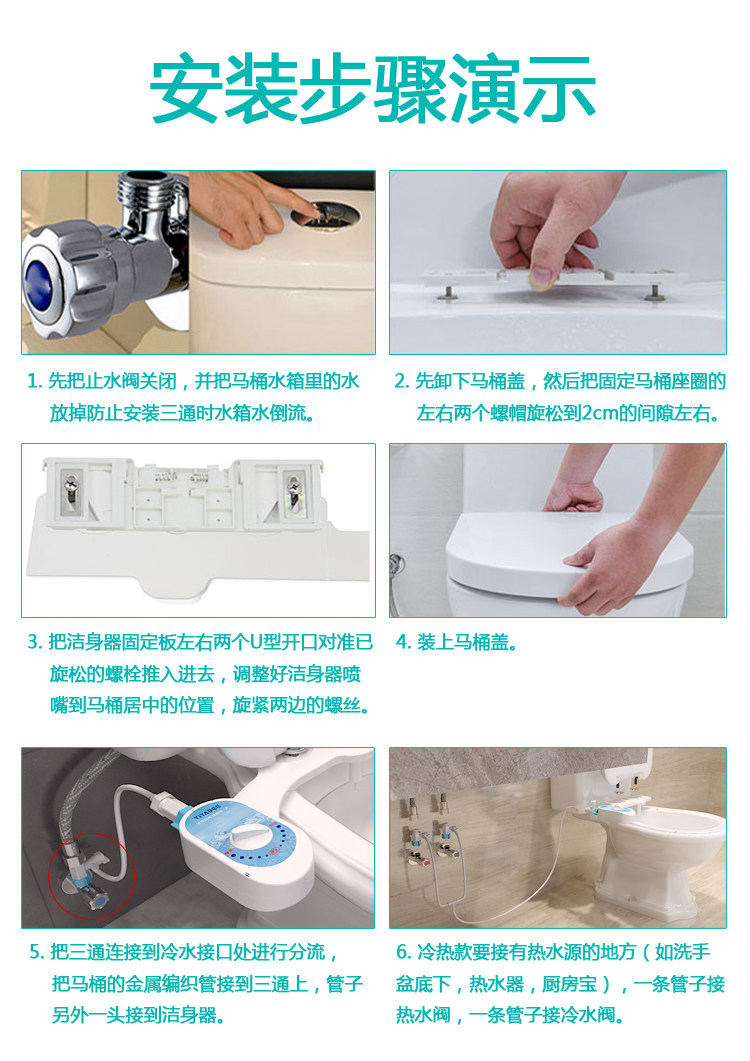 安装步骤演示

1. 先把止水阀关闭，并把马桶水箱里的水放掉防止安装三通时水箱水倒流。

2. 先卸下马桶盖，然后把固定马桶座圈的左右两个螺帽旋松到2cm的间隙左右。

3. 把洁身器固定板左右两个U型开口对准已旋松的螺栓推入进去，调整好洁身器喷嘴到马桶居中的位置，旋紧两边的螺丝。

4. 装上马桶盖。

5. 把三通连接到冷水接口处进行分流，把马桶的金属编织管接到三通上，管子另外一头接到洁身器。

6. 冷热款要接有热水源的地方（如洗手盆底下，热水器，厨房宝），一条管子接热水阀，一条管子接冷水阀。