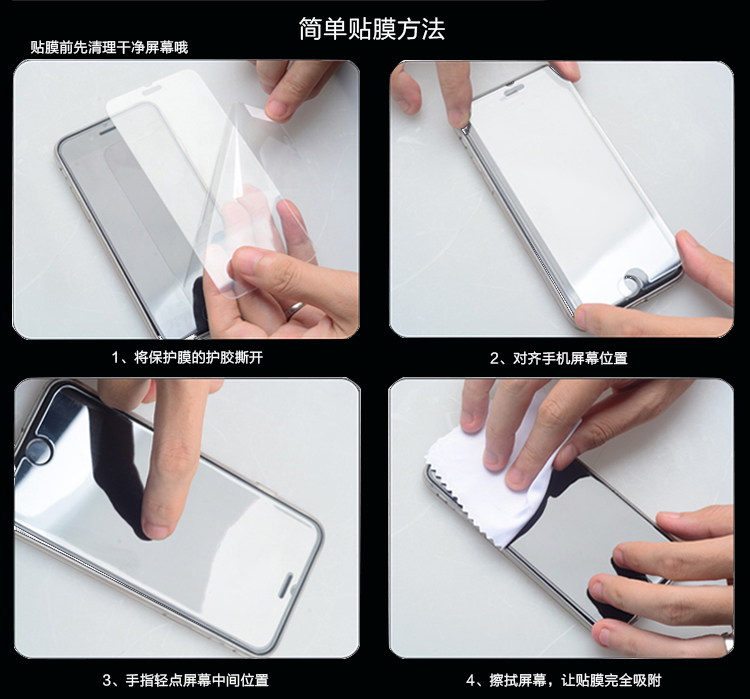 简单贴膜方法

贴膜前先清理干净屏幕哦

1、将保护膜的护胶撕开

2、对齐手机屏幕位置

3、手指轻点屏幕中间位置

4、擦拭屏幕，让贴膜完全吸附