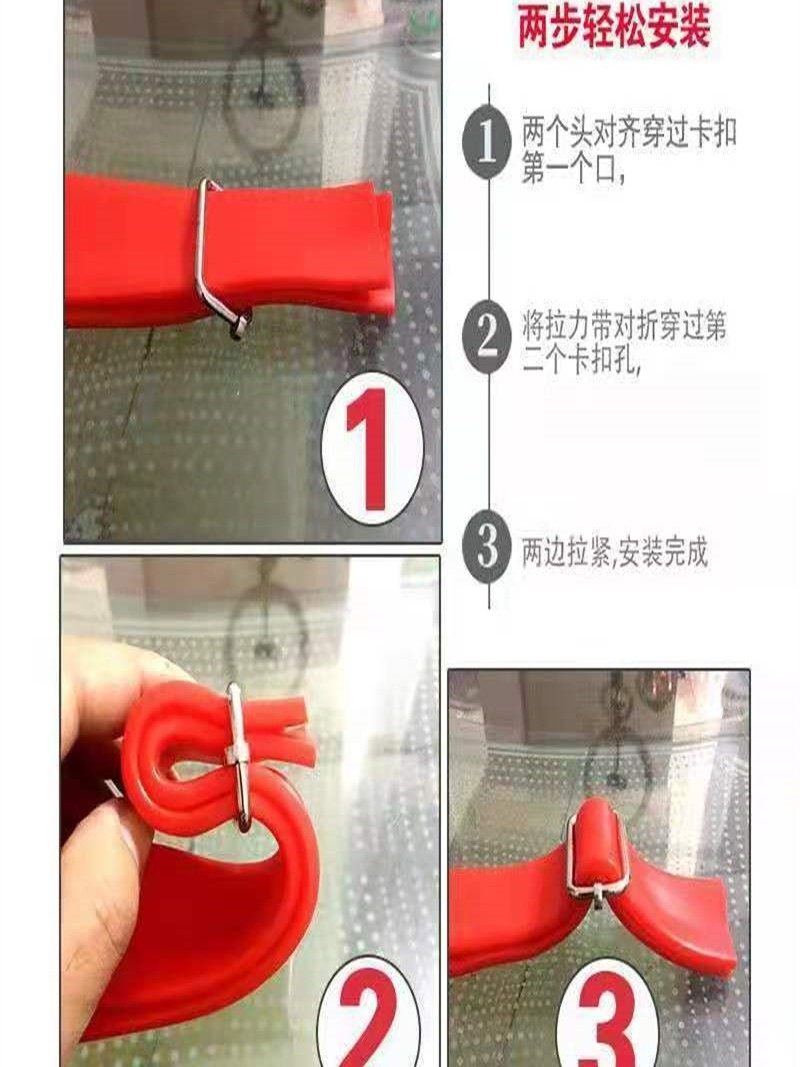 两步轻松安装

1 两个头对齐穿过卡扣第一个口,

2 将拉力带对折穿过第二个卡扣孔,

3 两边拉紧,安装完成

1

2

3